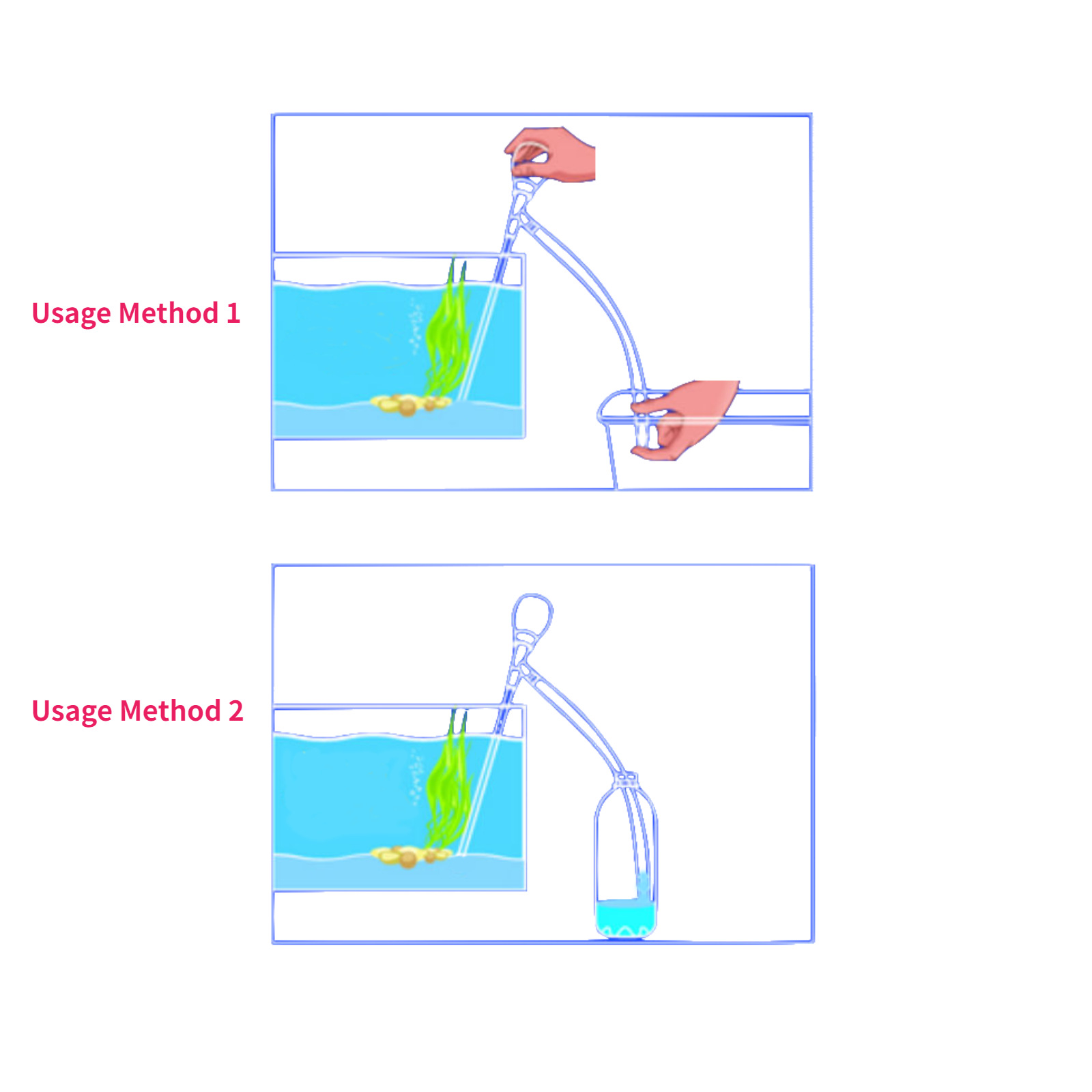 Usage Method 1

Usage Method 2