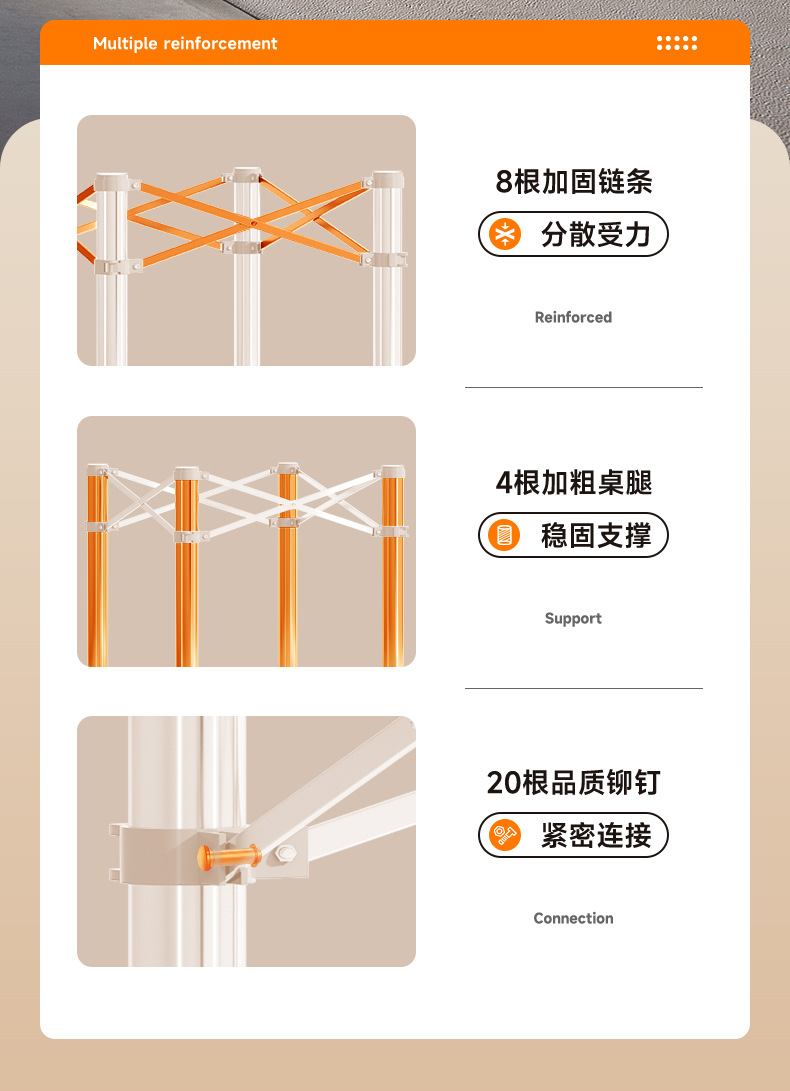 Multiple reinforcement

8根加固链条

分散受力

Reinforced

4根加粗桌腿

稳固支撑

Support

20根品质铆钉

紧密连接

Connection