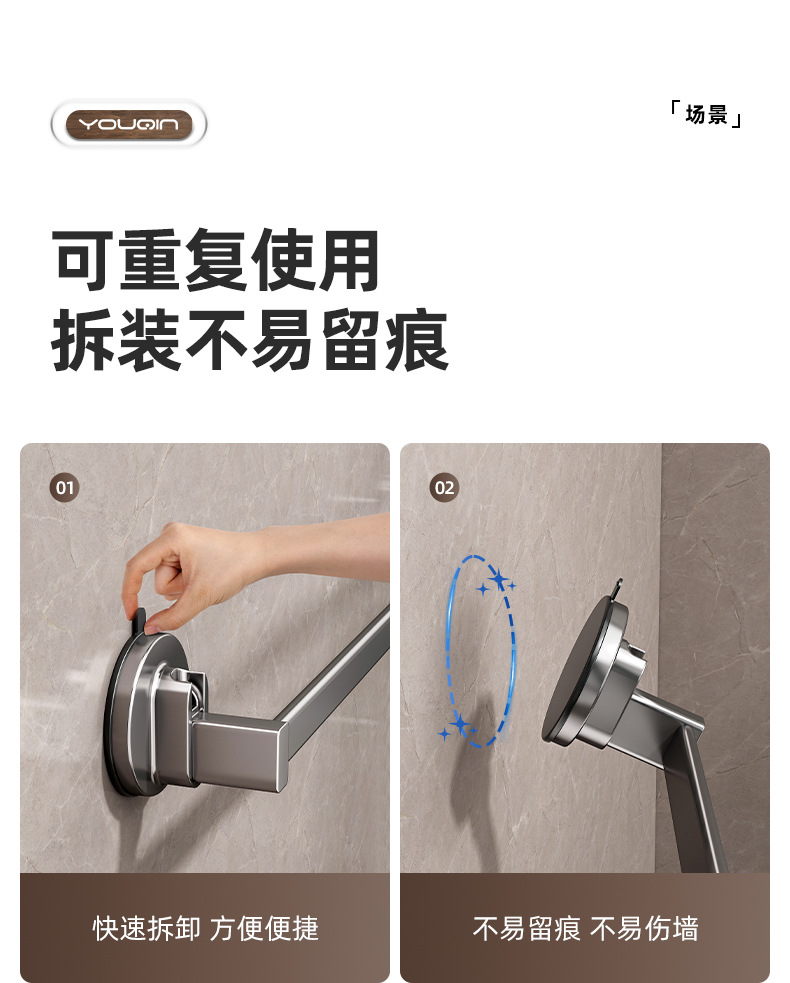 YOUQIN

「场景」

可重复使用
拆装不易留痕

01

快速拆卸 方便便捷

02

不易留痕 不易伤墙