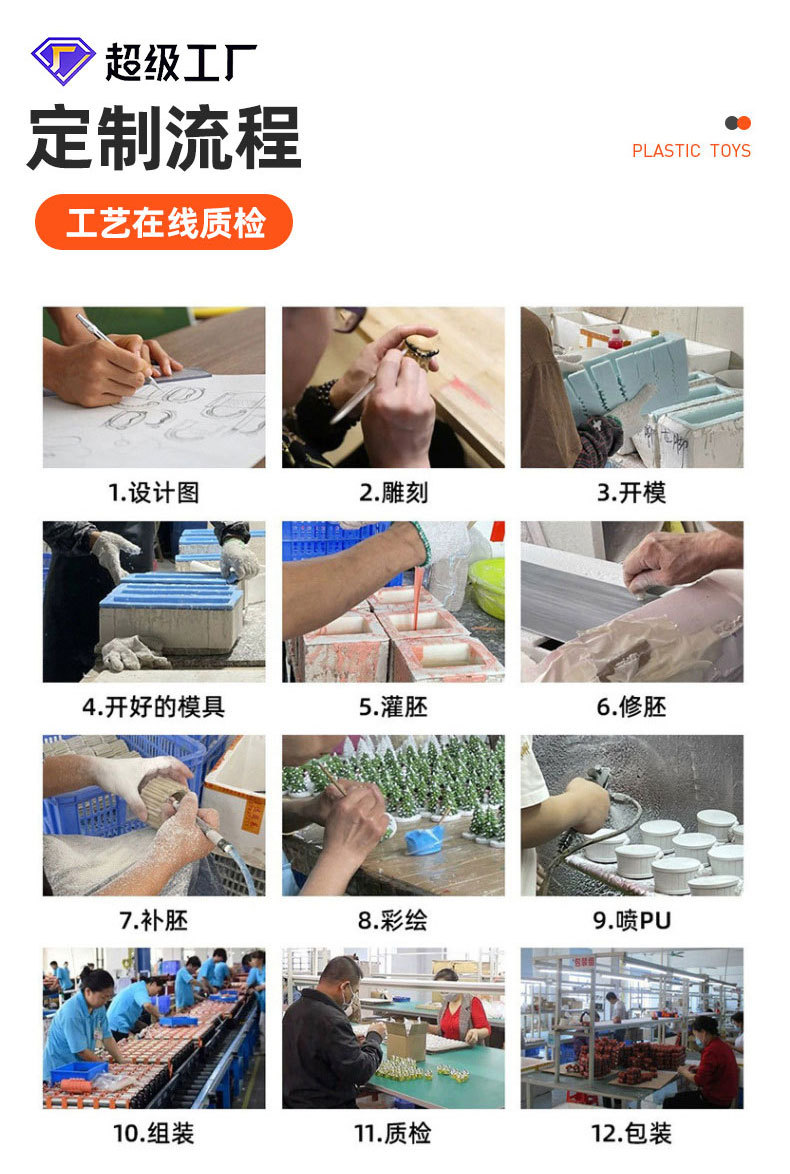 超级工厂

定制流程

PLASTIC TOYS

工艺在线质检

1.设计图

2.雕刻

3.开模

4.开好的模具

5.灌胚

6.修胚

7.补胚

8.彩绘

9.喷PU

10.组装

11.质检

12.包装