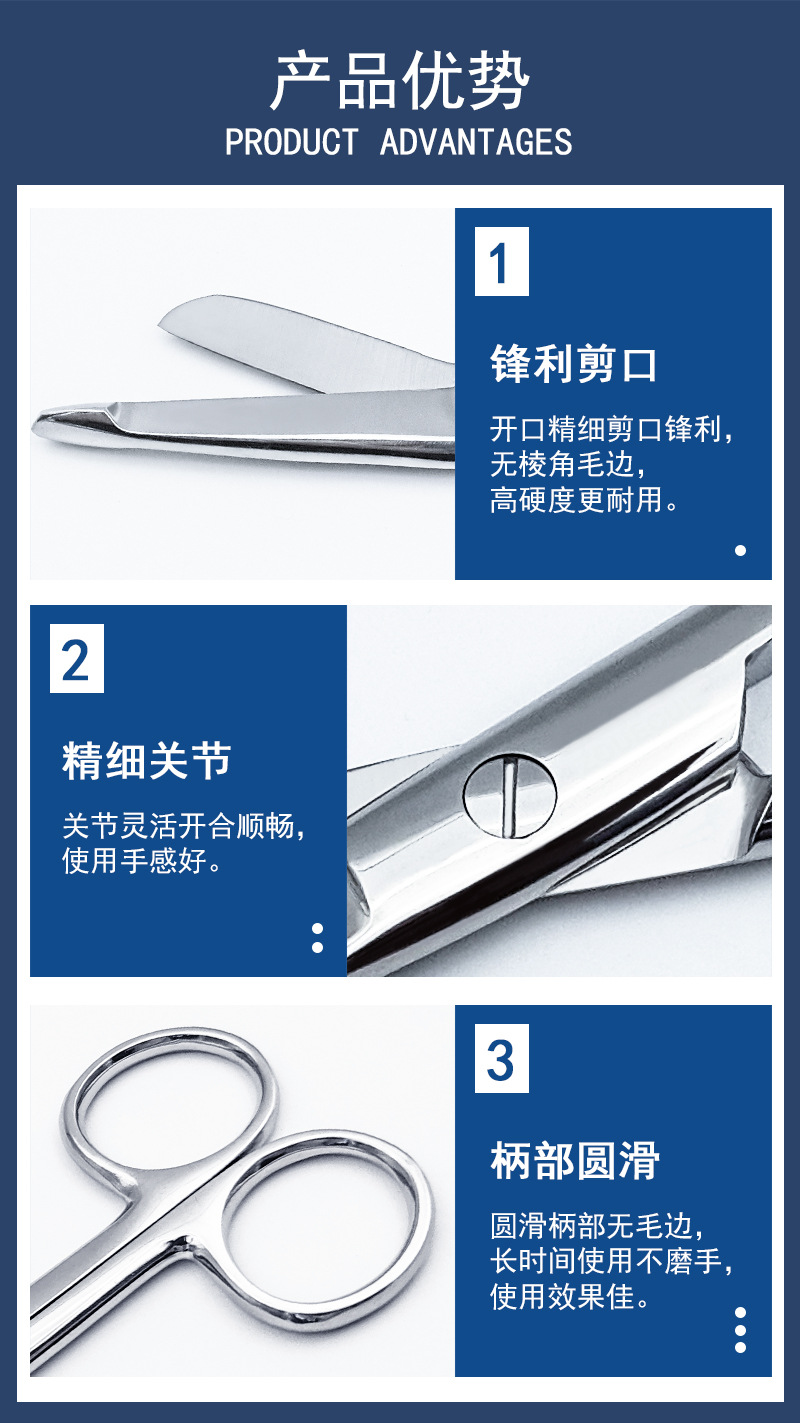 产品优势
PRODUCT ADVANTAGES

1

锋利剪口

开口精细剪口锋利，无棱角毛边，高硬度更耐用。

2

精细关节

关节灵活开合顺畅，使用手感好。

3

柄部圆滑

圆滑柄部无毛边，长时间使用不磨手，使用效果佳。