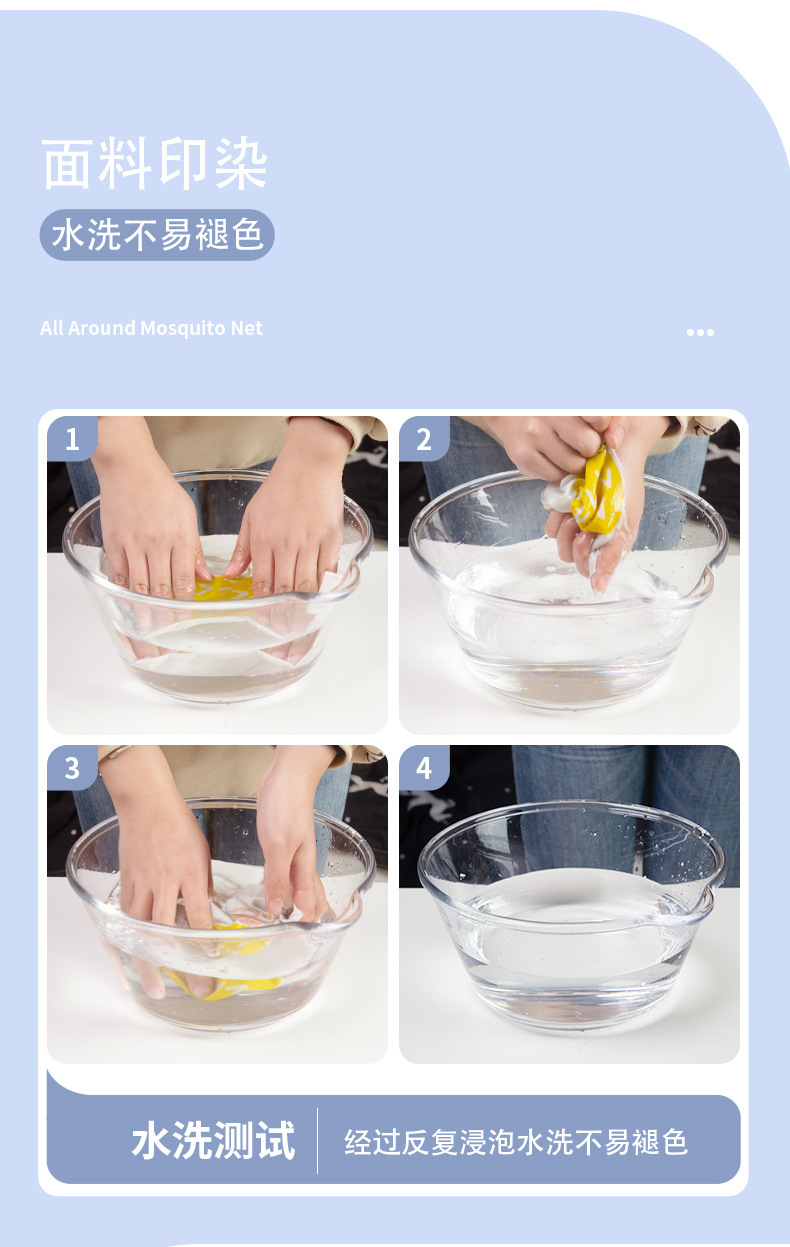 面料印染

水洗不易褪色

All Around Mosquito Net

1

2

3

4

水洗测试

经过反复浸泡水洗不易褪色