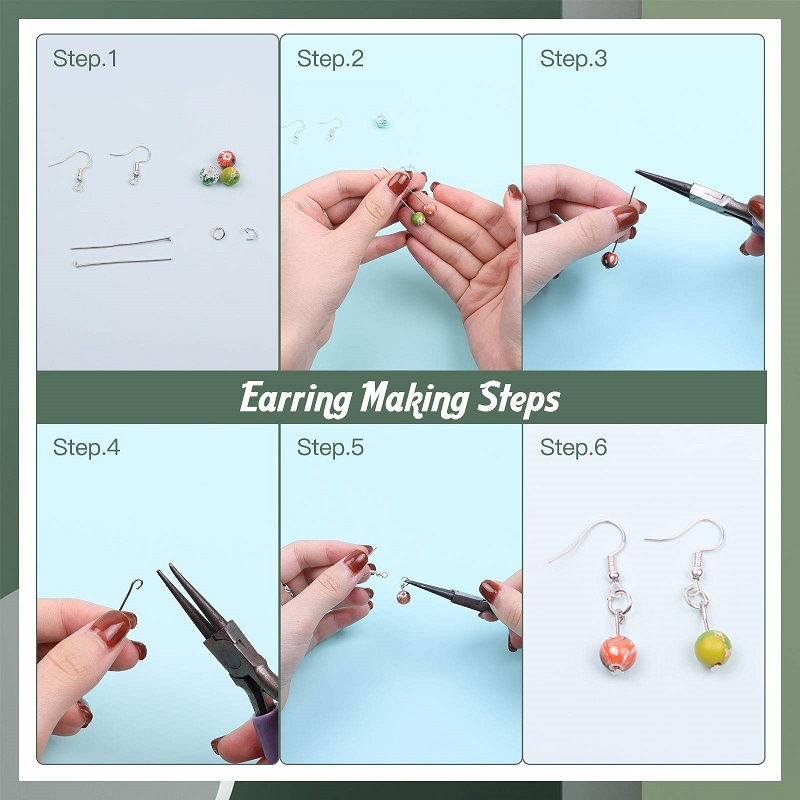 Step.1

Step.2

Step.3

Earring Making Steps

Step.4

Step.5

Step.6