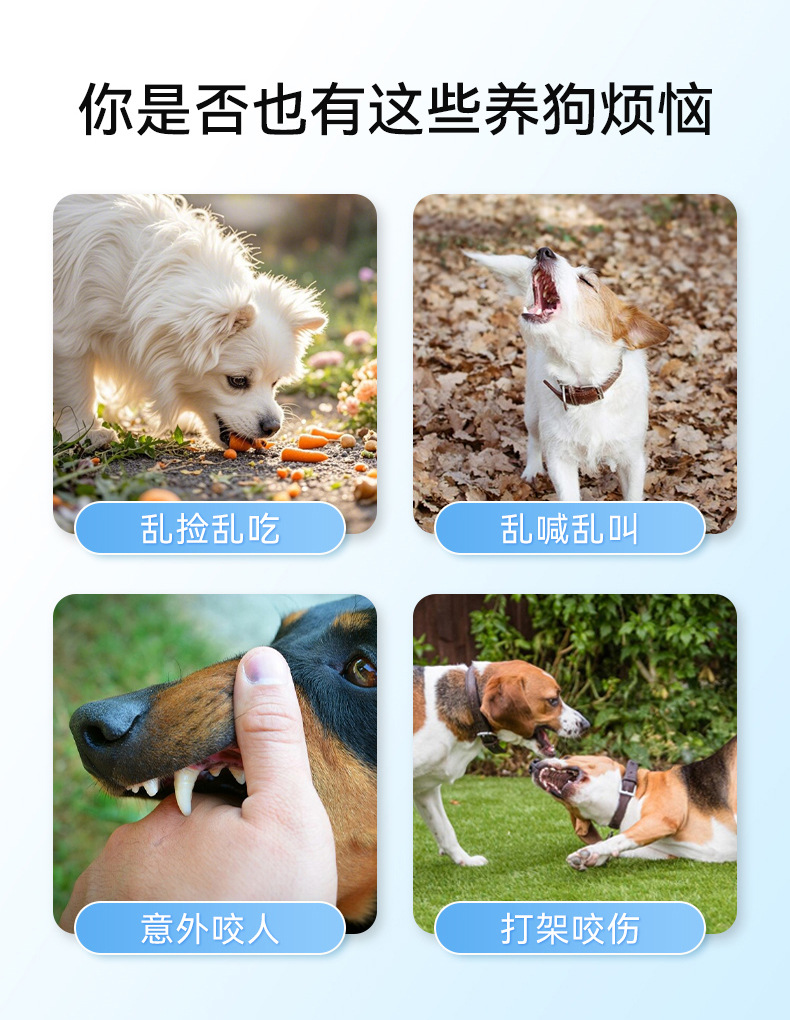 你是否也有这些养狗烦恼

乱捡乱吃

乱喊乱叫

意外咬人

打架咬伤