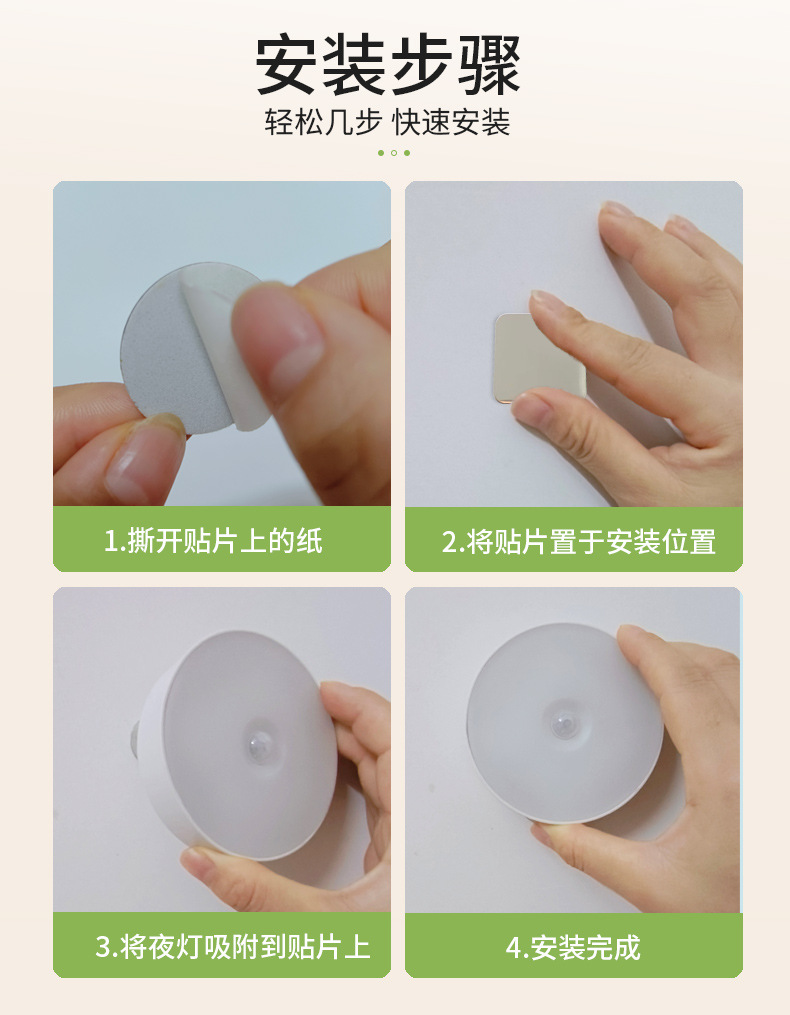 安装步骤
轻松几步 快速安装

1.撕开贴片上的纸

2.将贴片置于安装位置

3.将夜灯吸附到贴片上

4.安装完成