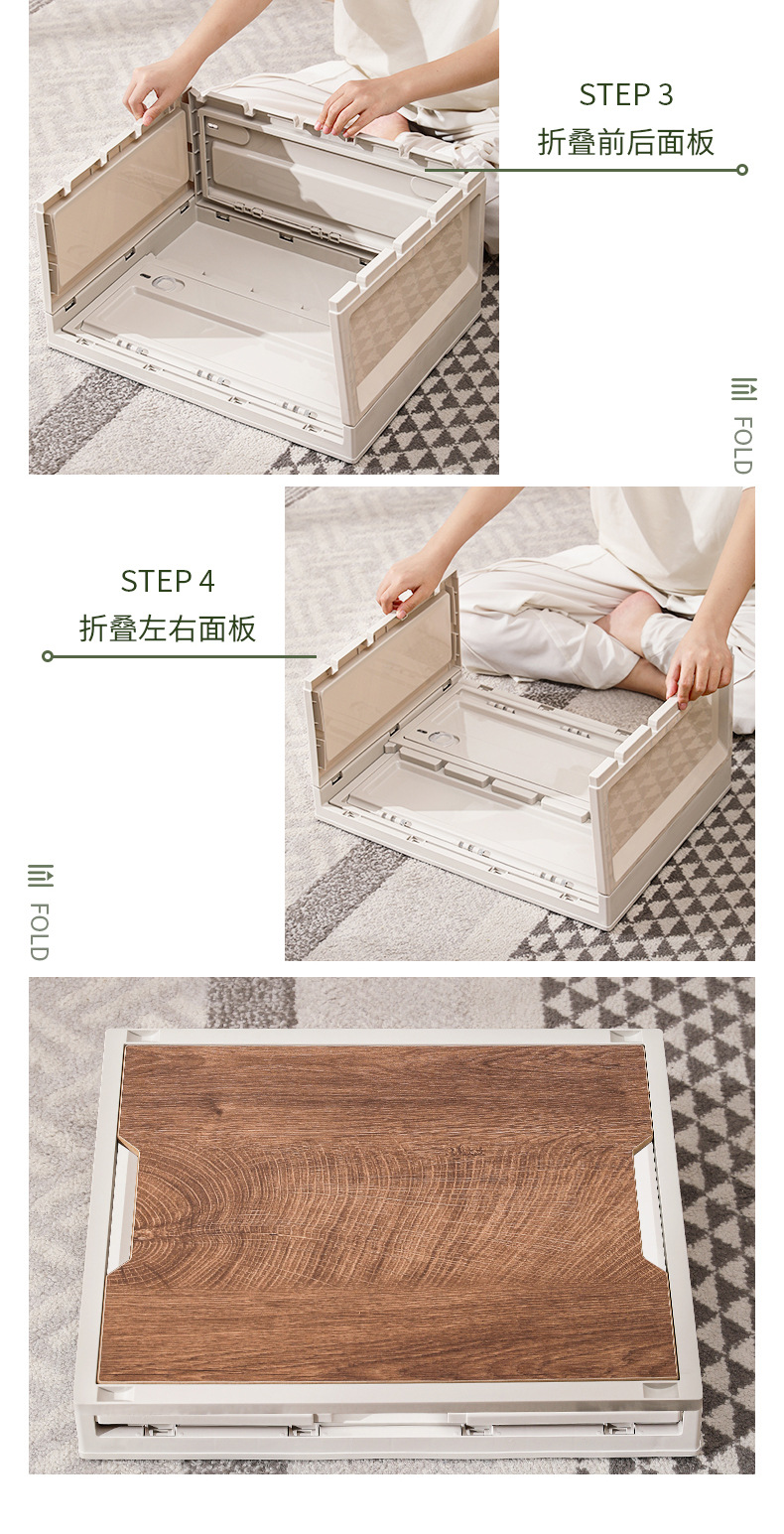 STEP 3
折叠前后面板

FOLD

STEP 4
折叠左右面板

FOLD