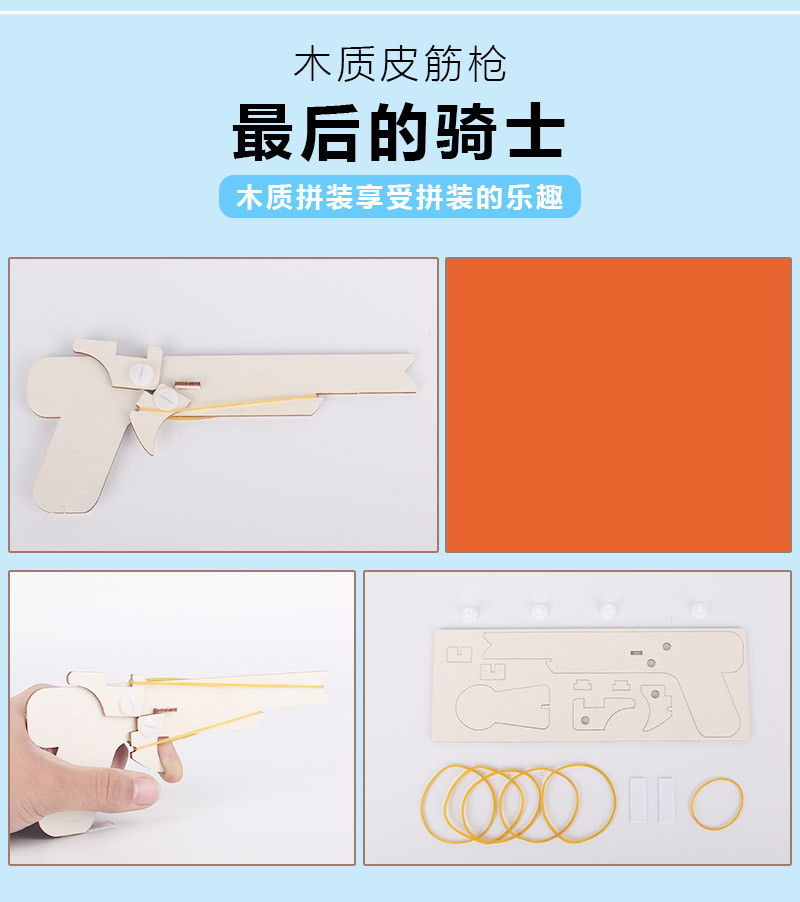 木质皮筋枪

最后的骑士

木质拼装享受拼装的乐趣