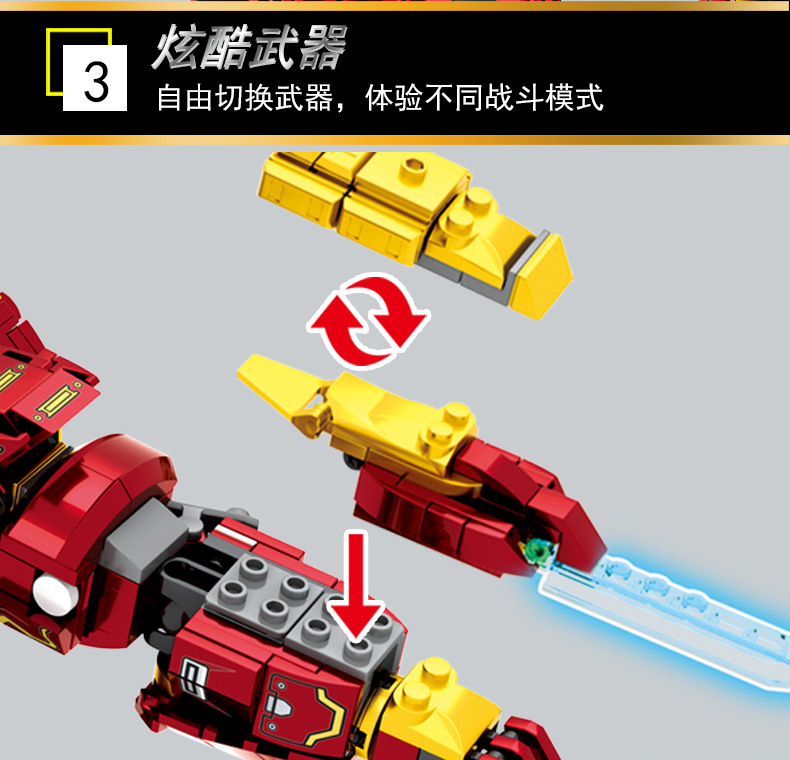 3

炫酷武器

自由切换武器，体验不同战斗模式