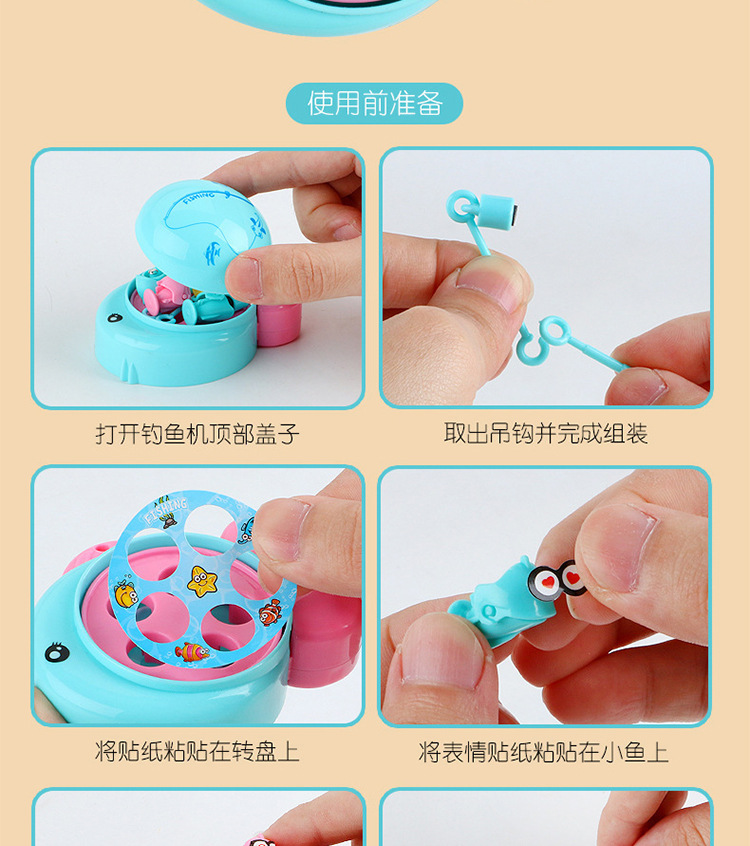 使用前准备

FISHING

打开钓鱼机顶部盖子

取出吊钩并完成组装

FISHING

将贴纸粘贴在转盘上

将表情贴纸粘贴在小鱼上