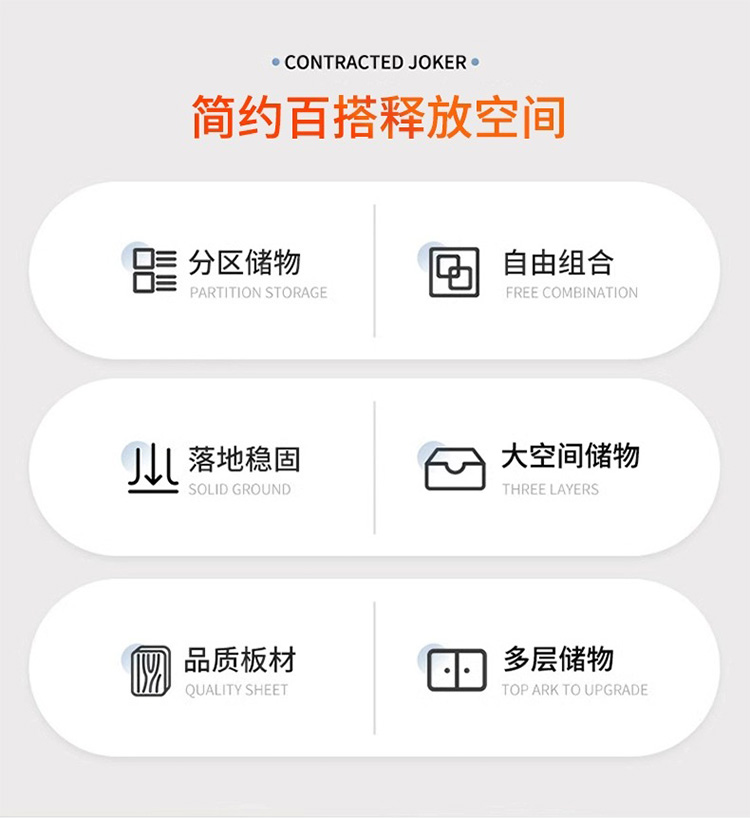 • CONTRACTED JOKER •

简约百搭释放空间

分区储物
PARTITION STORAGE

自由组合
FREE COMBINATION

落地稳固
SOLID GROUND

大空间储物
THREE LAYERS

品质板材
QUALITY SHEET

多层储物
TOP ARK TO UPGRADE