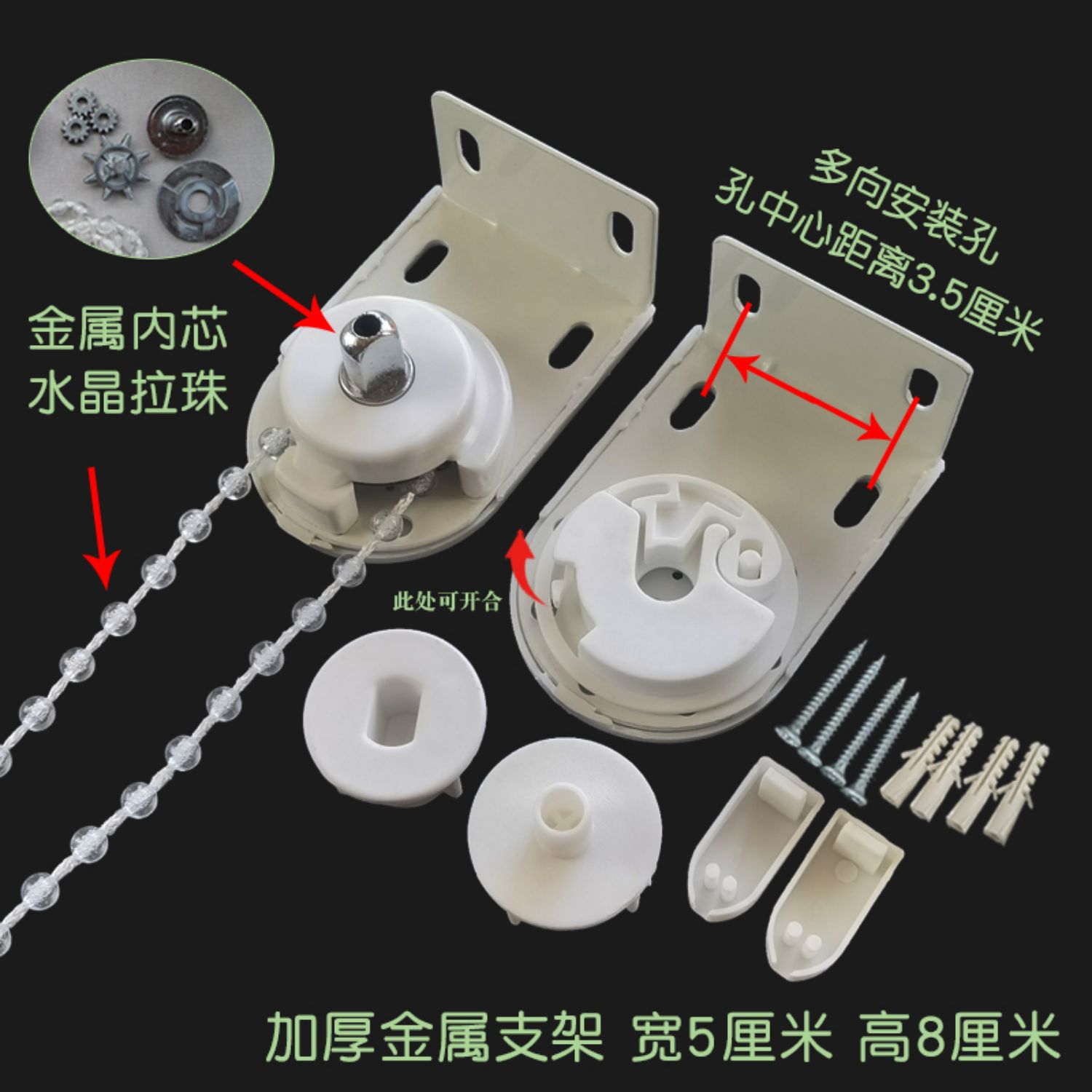 多向安装孔
孔中心距离3.5厘米

金属内芯
水晶拉珠

此处可开合

加厚金属支架 宽5厘米 高8厘米