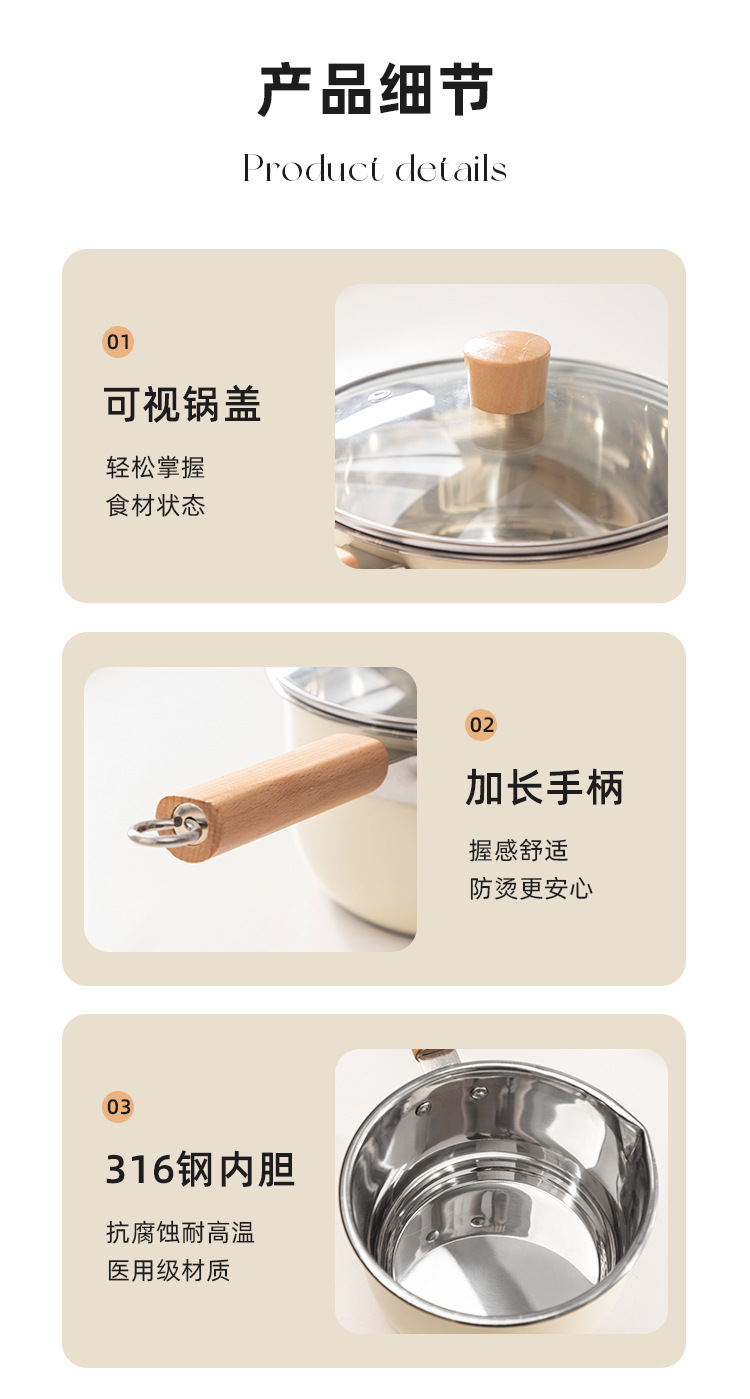 产品细节

Product details

01

可视锅盖

轻松掌握
食材状态

02

加长手柄

握感舒适
防烫更安心

03

316钢内胆

抗腐蚀耐高温
医用级材质