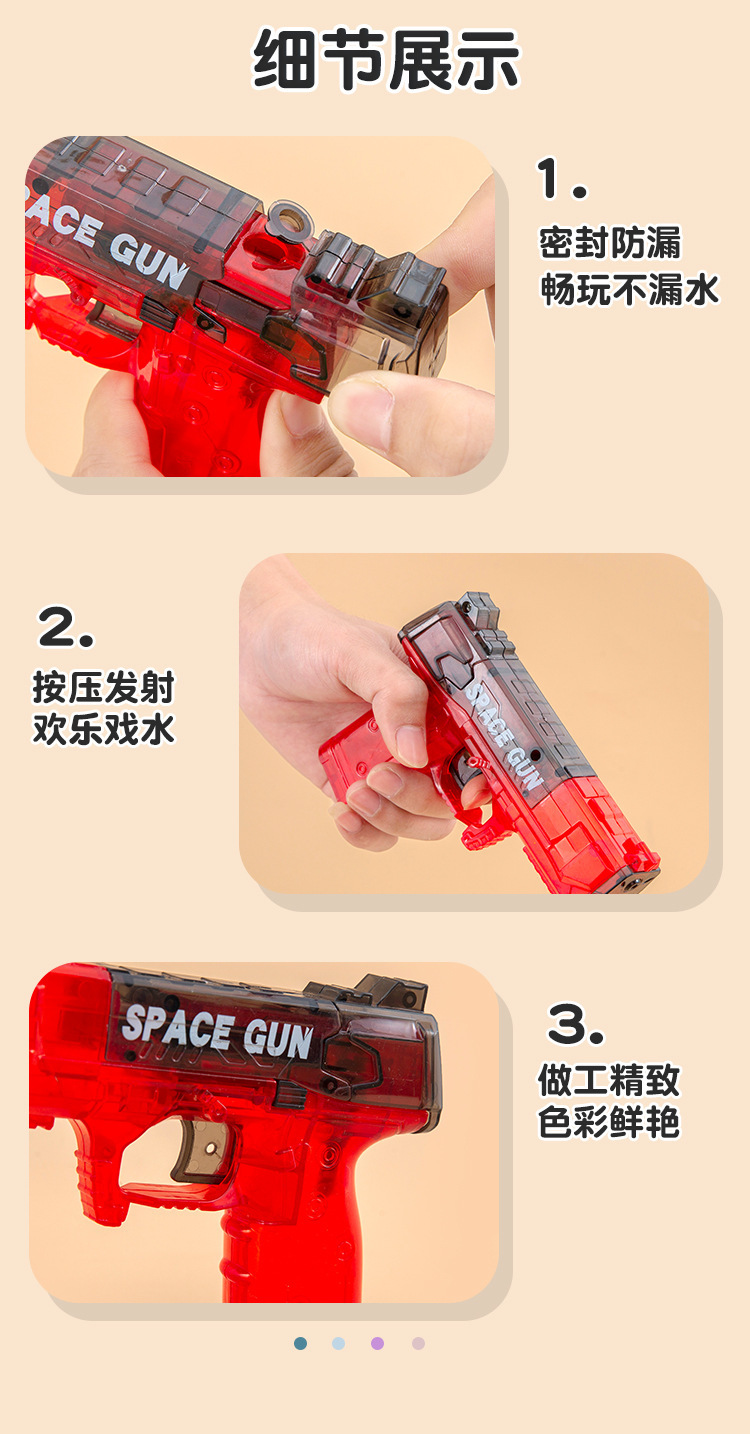 细节展示

PACE GUN

1.
密封防漏
畅玩不漏水

2.
按压发射
欢乐戏水

SPACE GUN

SPACE GUN

3.
做工精致
色彩鲜艳