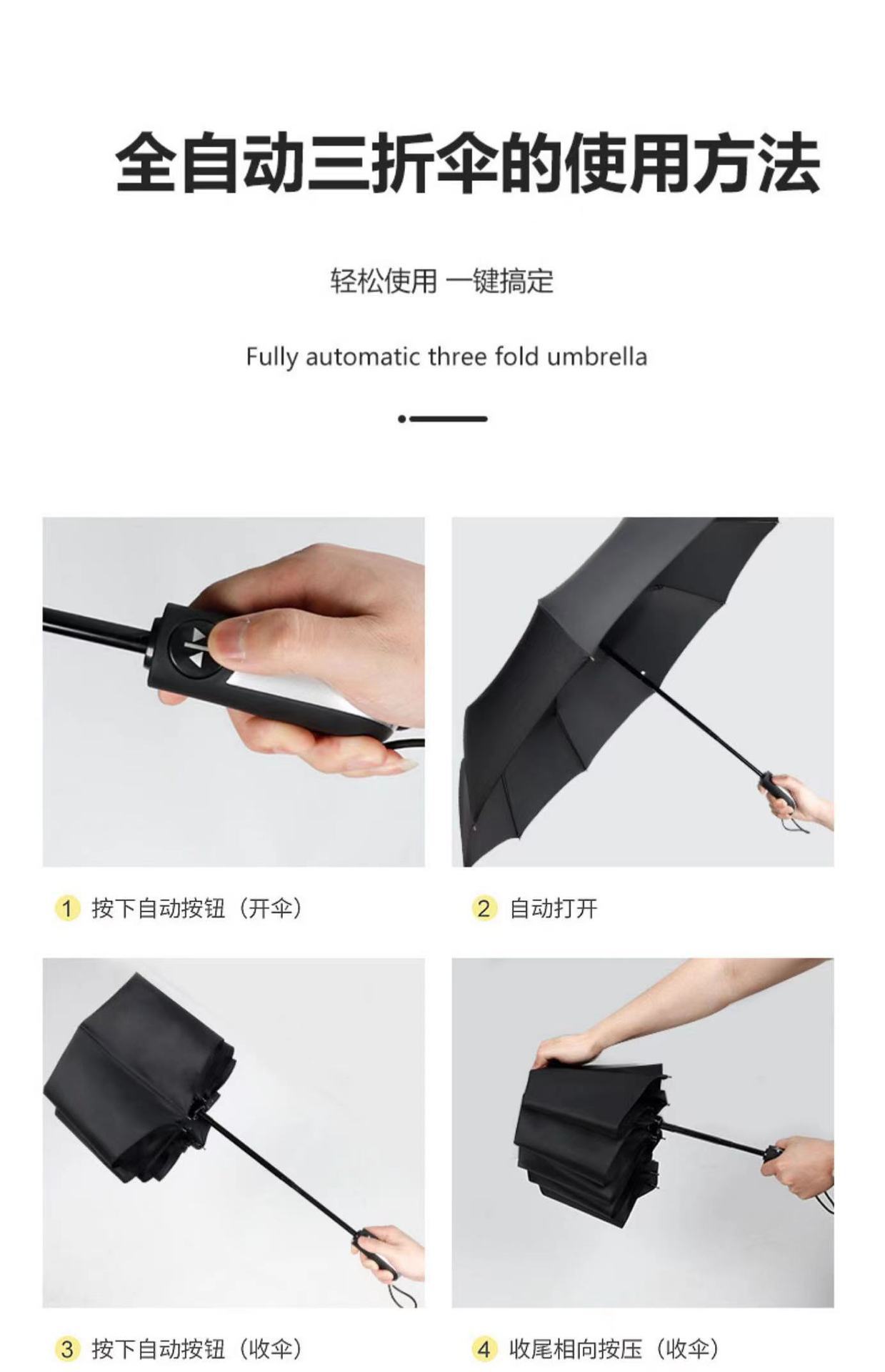 全自动三折伞的使用方法

轻松使用 一键搞定

Fully automatic three fold umbrella

1 按下自动按钮（开伞）

2 自动打开

3 按下自动按钮（收伞）

4 收尾相向按压（收伞）