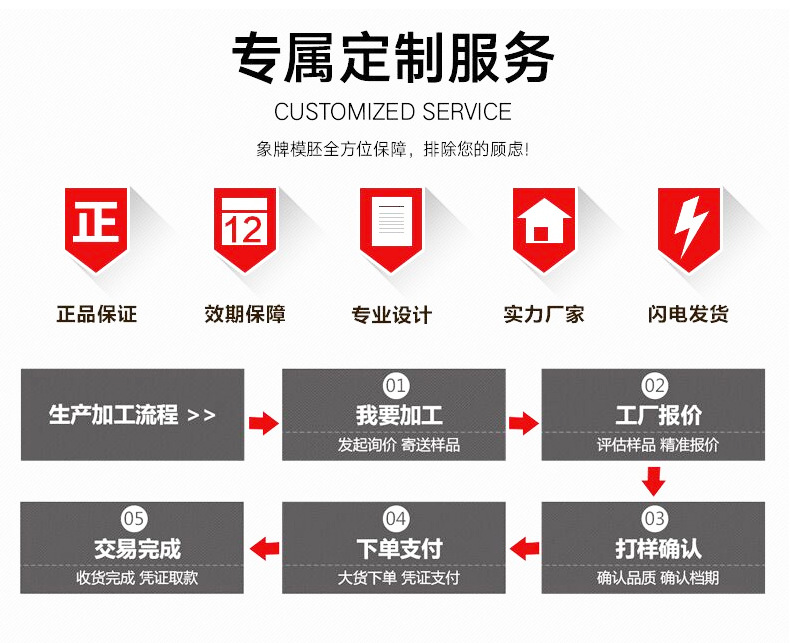 专属定制服务

CUSTOMIZED SERVICE

象牌模胚全方位保障，排除您的顾虑！

正

12

正品保证

效期保障

专业设计

实力厂家

闪电发货

生产加工流程 >>

01
我要加工
发起询价 寄送样品

02
工厂报价
评估样品 精准报价

03
打样确认
确认品质 确认档期

04
下单支付
大货下单 凭证支付

05
交易完成
收货完成 凭证取款