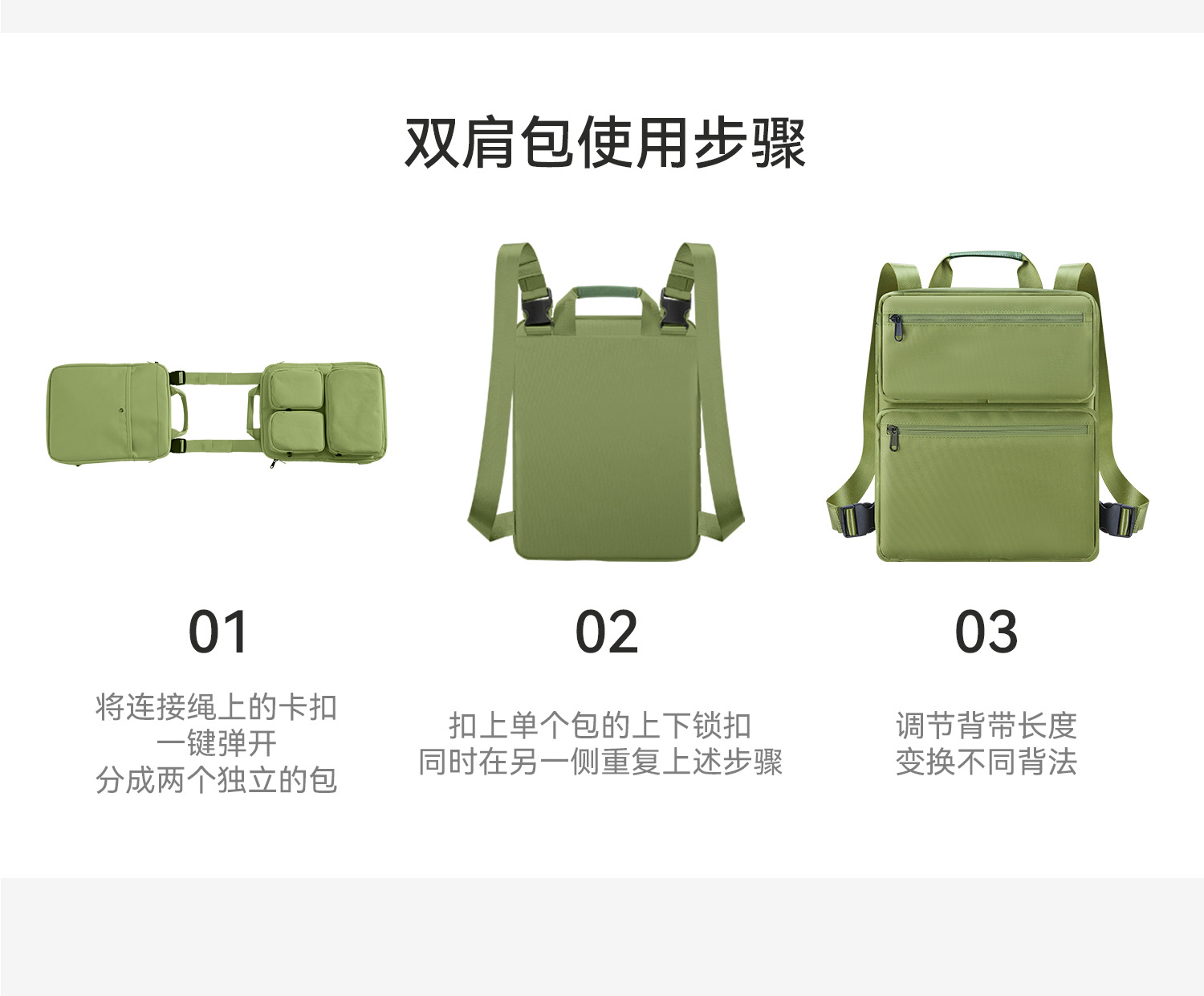 双肩包使用步骤

01

将连接绳上的卡扣
一键弹开
分成两个独立的包

02

扣上单个包的上下锁扣
同时在另一侧重复上述步骤

03

调节背带长度
变换不同背法