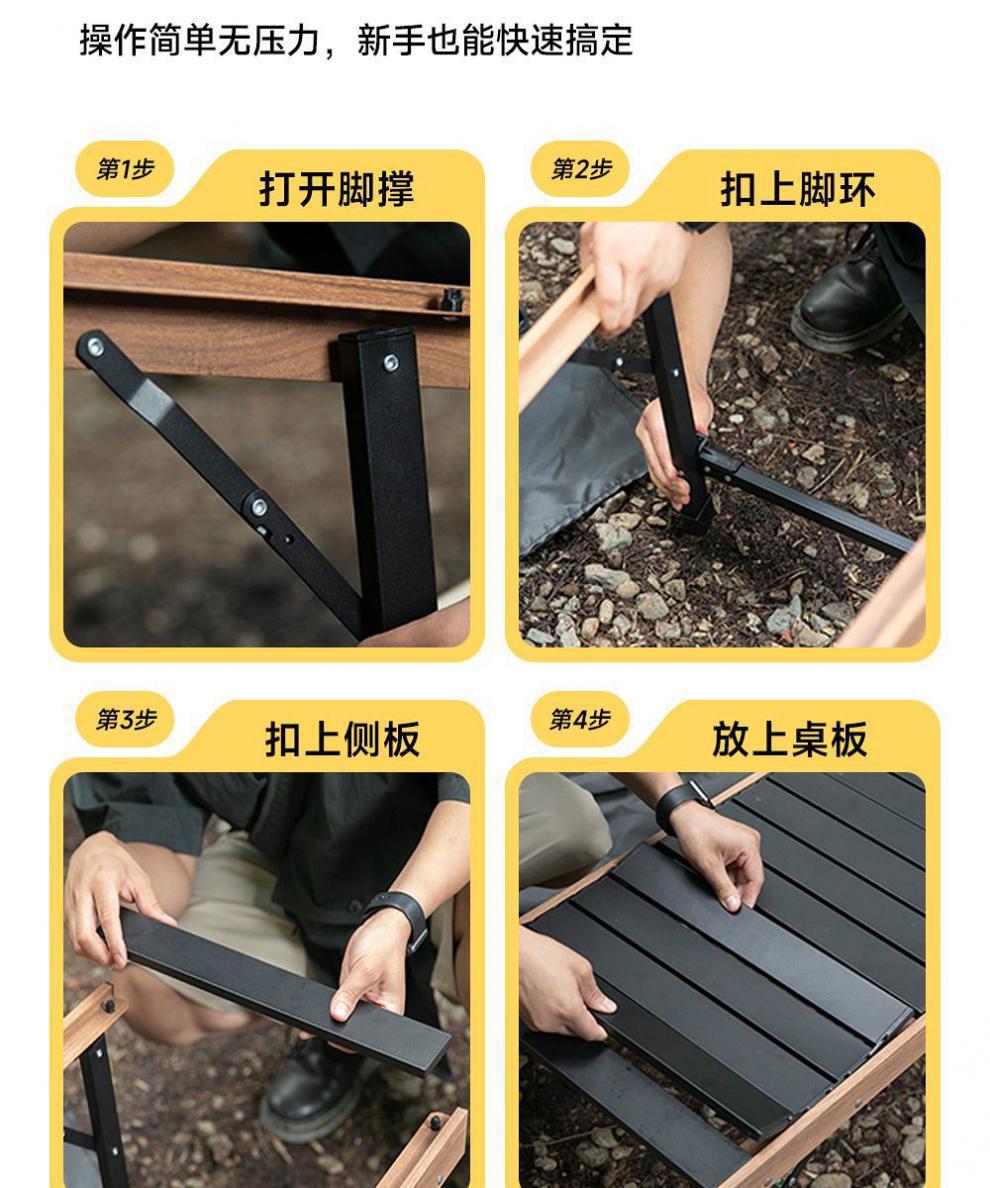 操作简单无压力，新手也能快速搞定

第1步
打开脚撑

第2步
扣上脚环

第3步
扣上侧板

第4步
放上桌板