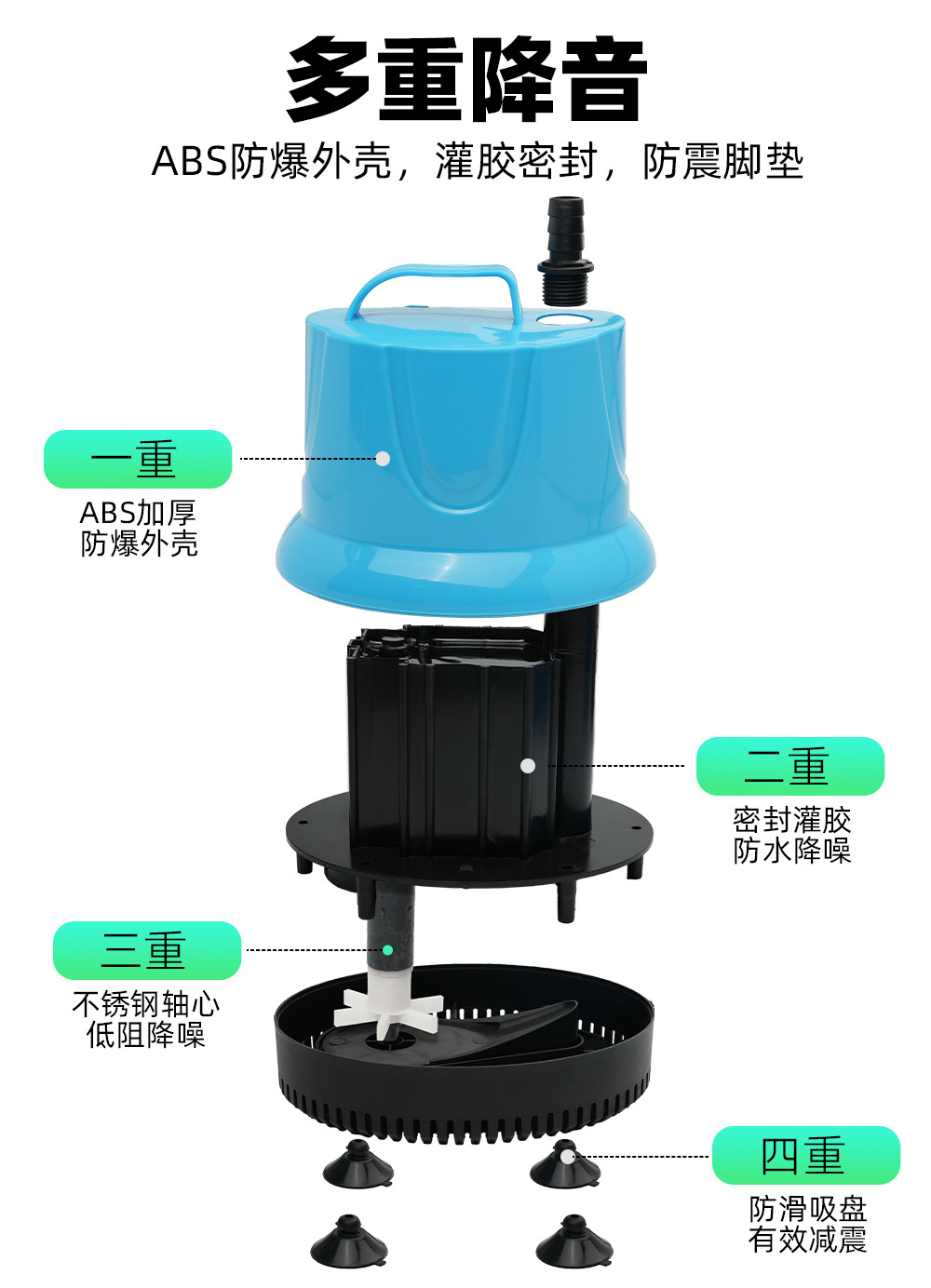 多重降音

ABS防爆外壳，灌胶密封，防震脚垫

一重

ABS加厚
防爆外壳

二重

密封灌胶
防水降噪

三重

不锈钢轴心
低阻降噪

四重

防滑吸盘
有效减震