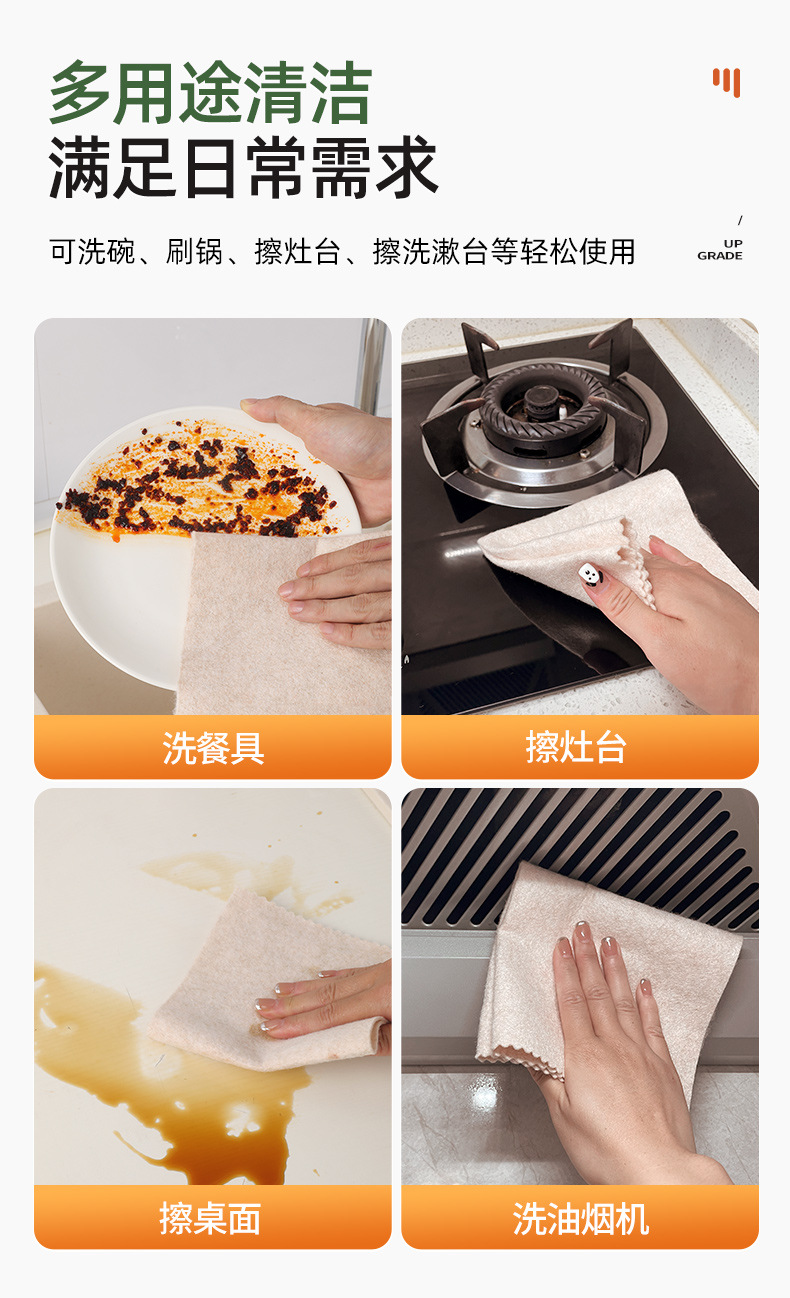 多用途清洁
满足日常需求

可洗碗、刷锅、擦灶台、擦洗漱台等轻松使用

/
UP
GRADE

洗餐具

擦灶台

擦桌面

洗油烟机