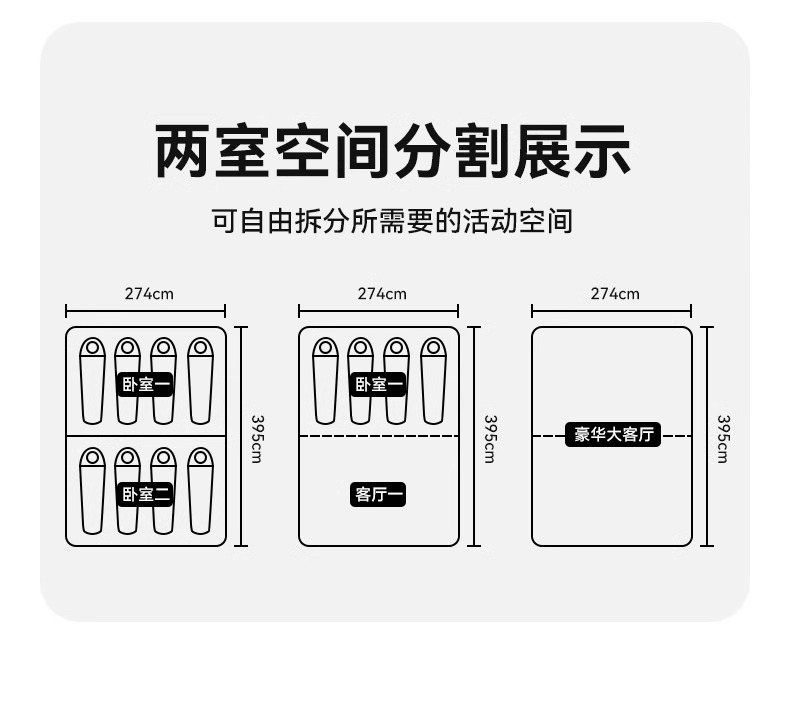 两室空间分割展示

可自由拆分所需要的活动空间

274cm

卧室一

卧室二

395cm

274cm

卧室一

客厅一

395cm

274cm

豪华大客厅

395cm