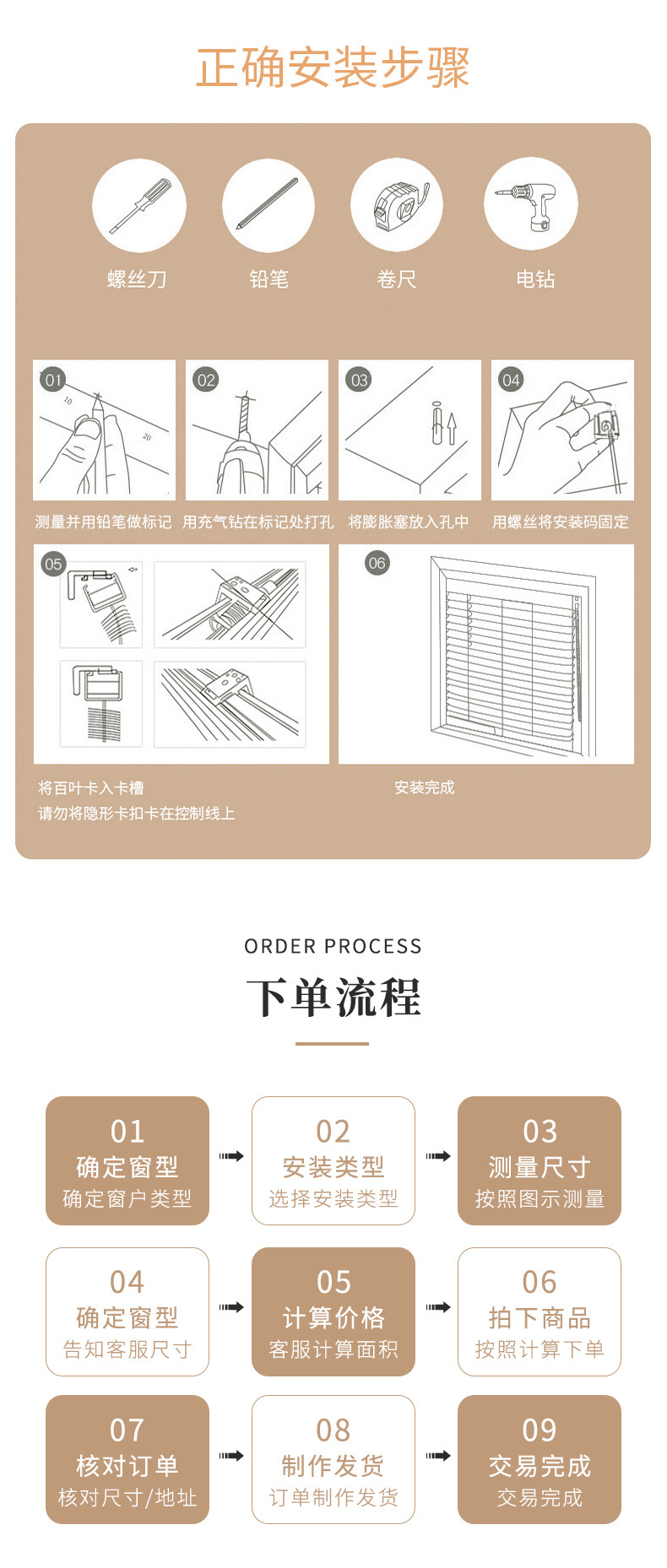 正确安装步骤

螺丝刀
铅笔
卷尺
电钻

01
10
20
测量并用铅笔做标记

02
用充气钻在标记处打孔

03
将膨胀塞放入孔中

04
用螺丝将安装码固定

05
将百叶卡入卡槽
请勿将隐形卡扣卡在控制线上

06
安装完成

ORDER PROCESS
下单流程

01
确定窗型
确定窗户类型

02
安装类型
选择安装类型

03
测量尺寸
按照图示测量

04
确定窗型
告知客服尺寸

05
计算价格
客服计算面积

06
拍下商品
按照计算下单

07
核对订单
核对尺寸/地址

08
制作发货
订单制作发货

09
交易完成
交易完成