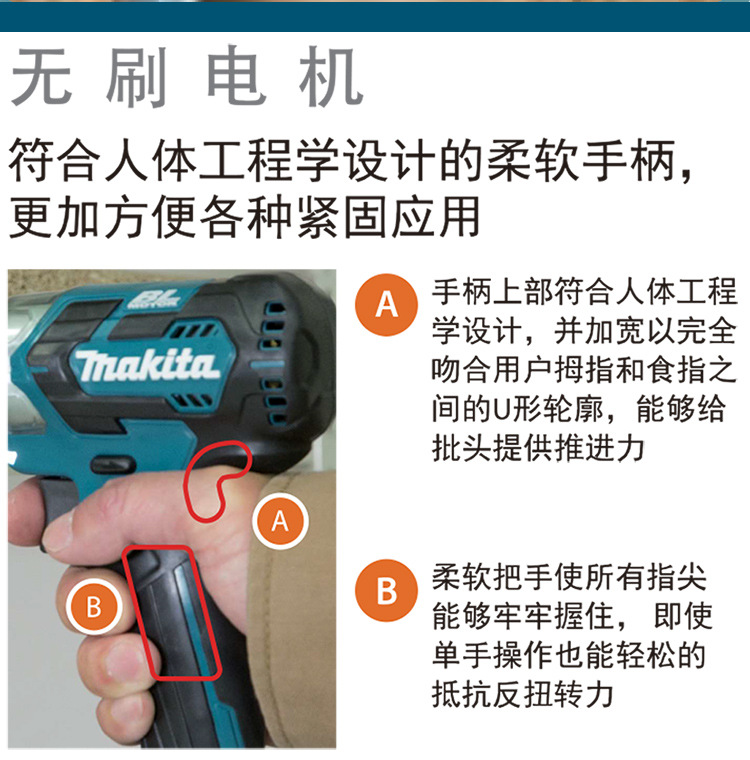 无刷电机

符合人体工程学设计的柔软手柄，更加方便各种紧固应用

BL MOTOR

makita

A

B

A 手柄上部符合人体工程学设计，并加宽以完全吻合用户拇指和食指之间的U形轮廓，能够给批头提供推进力

B 柔软把手使所有指尖能够牢牢握住，即使单手操作也能轻松的抵抗反扭转力