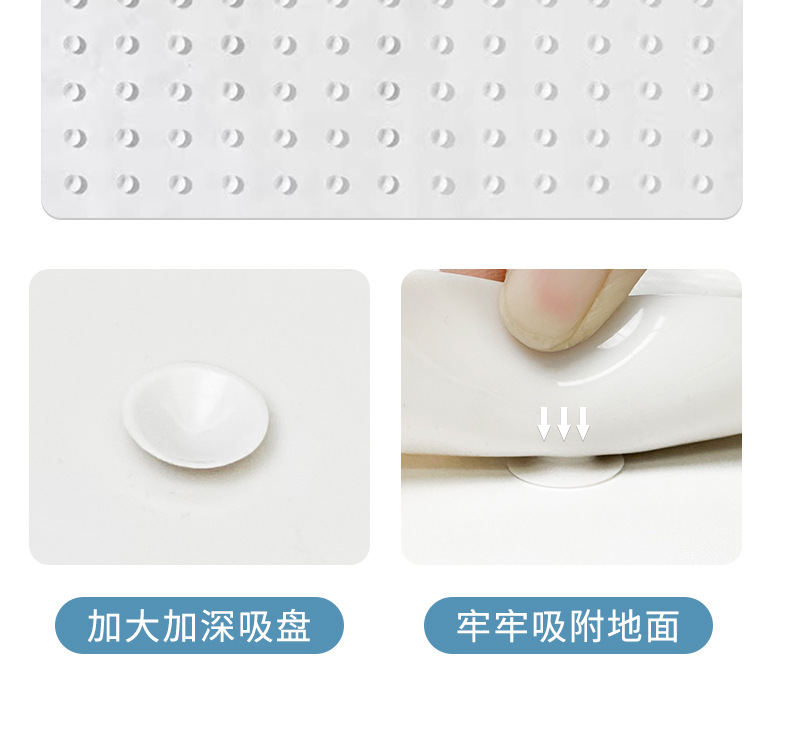 加大加深吸盘

牢牢吸附地面