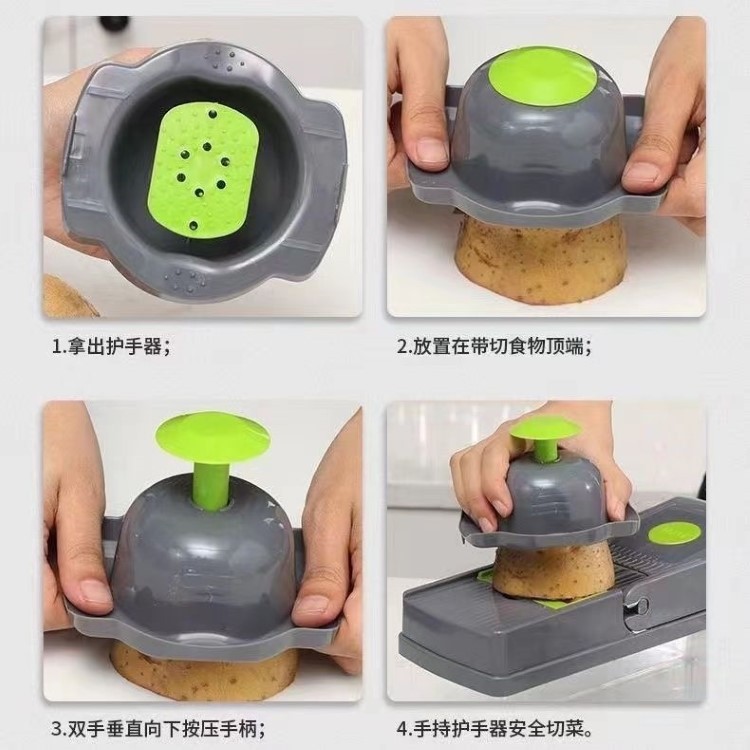 1.拿出护手器；

2.放置在带切食物顶端；

3.双手垂直向下按压手柄；

4.手持护手器安全切菜。