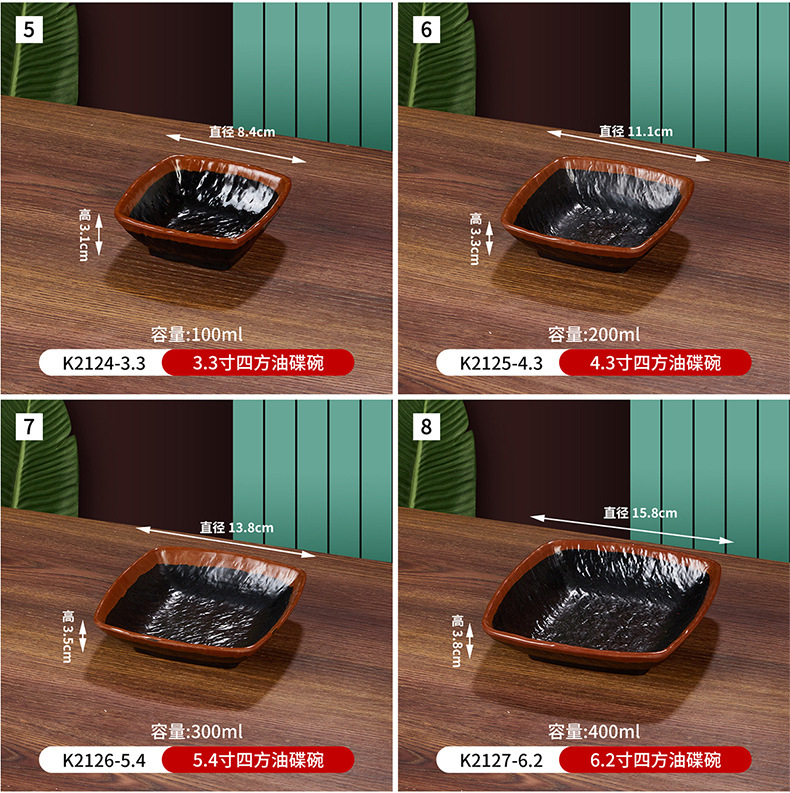 5

直径 8.4cm

高 3.1cm

容量:100ml

K2124-3.3 3.3寸四方油碟碗

6

直径 11.1cm

高 3.3cm

容量:200ml

K2125-4.3 4.3寸四方油碟碗

7

直径 13.8cm

高 3.5cm

容量:300ml

K2126-5.4 5.4寸四方油碟碗

8

直径 15.8cm

高 3.8cm

容量:400ml

K2127-6.2 6.2寸四方油碟碗