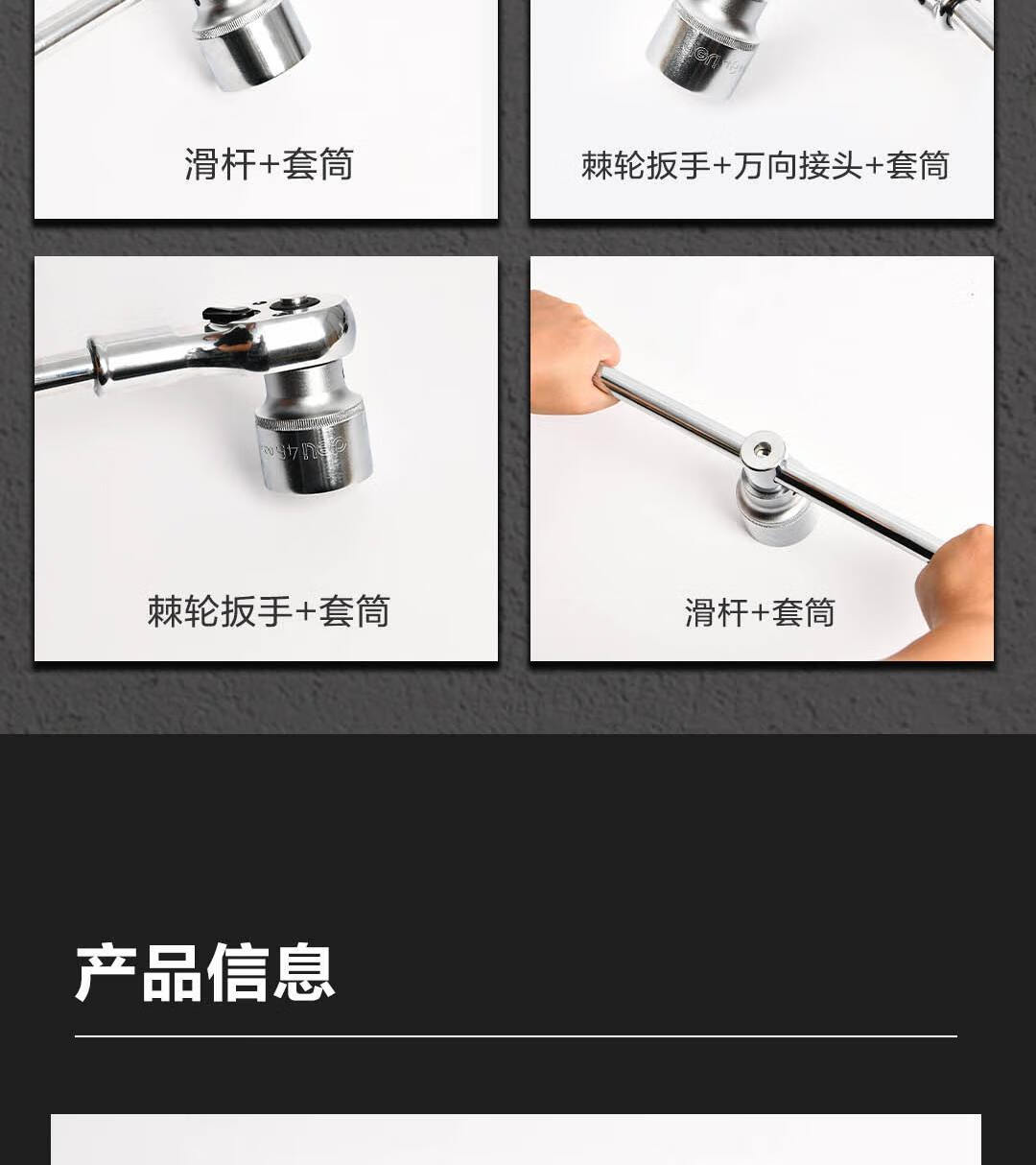 滑杆+套筒

棘轮扳手+万向接头+套筒

棘轮扳手+套筒

滑杆+套筒

产品信息