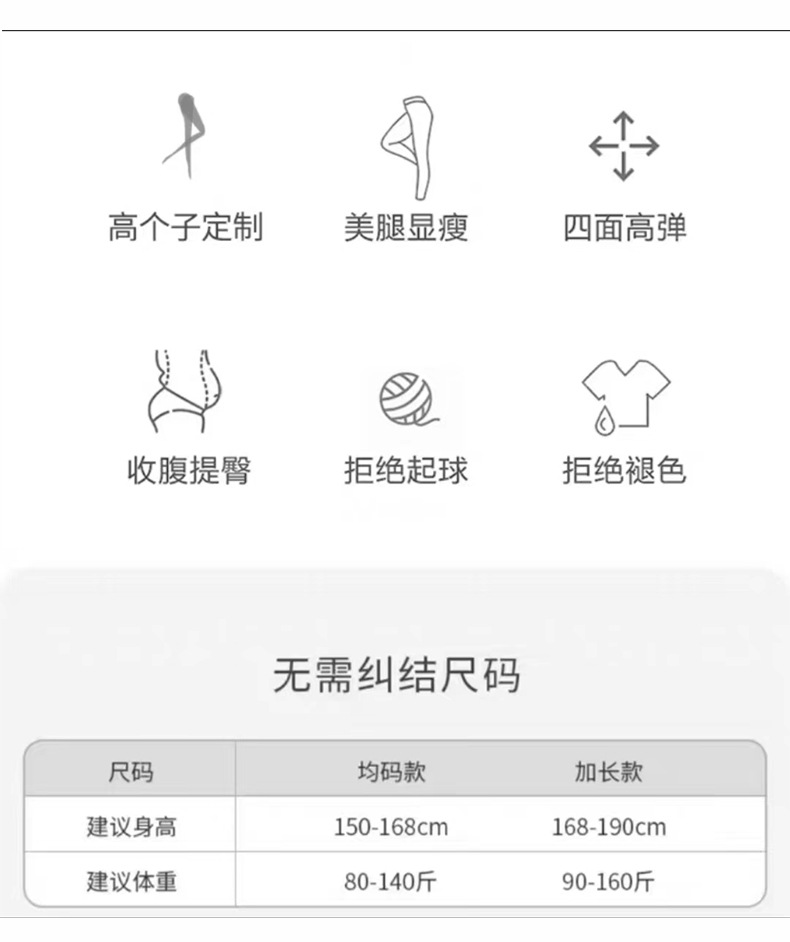 高个子定制

美腿显瘦

四面高弹

收腹提臀

拒绝起球

拒绝褪色

无需纠结尺码

| 尺码 | 均码款 | 加长款 |
|---|---|---|
| 建议身高 | 150-168cm | 168-190cm |
| 建议体重 | 80-140斤 | 90-160斤 |