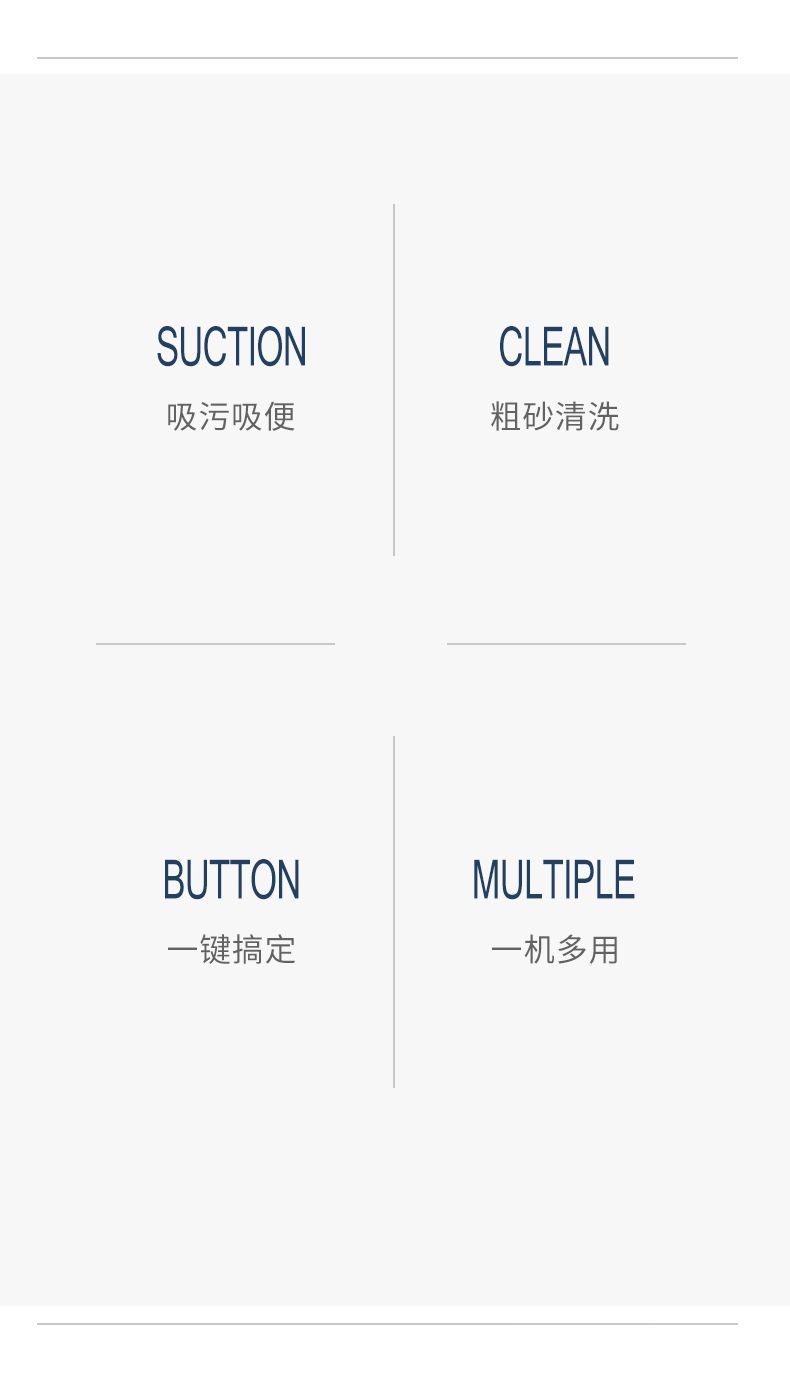 SUCTION
吸污吸便

CLEAN
粗砂清洗

BUTTON
一键搞定

MULTIPLE
一机多用