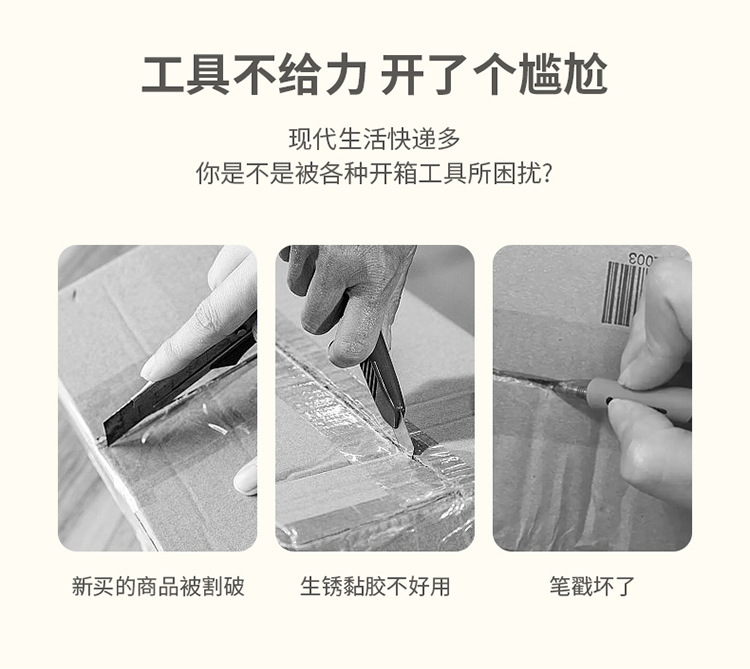 工具不给力 开了个尴尬

现代生活快递多
你是不是被各种开箱工具所困扰?

003

新买的商品被割破

生锈黏胶不好用

笔戳坏了