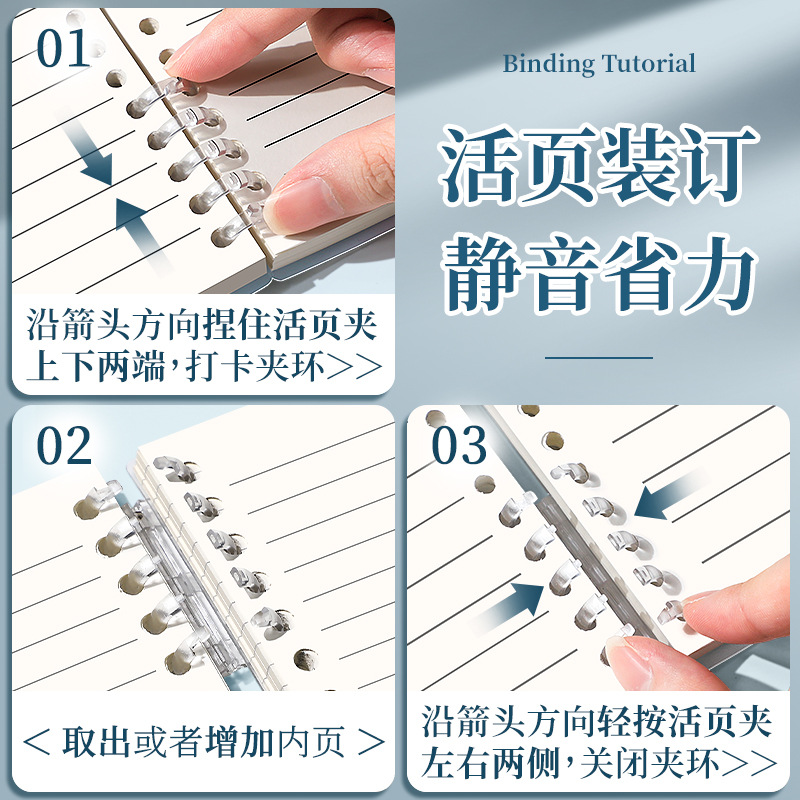 01

沿箭头方向捏住活页夹上下两端，打卡夹环>>

Binding Tutorial

活页装订
静音省力

02

< 取出或者增加内页 >

03

沿箭头方向轻按活页夹左右两侧，关闭夹环>>