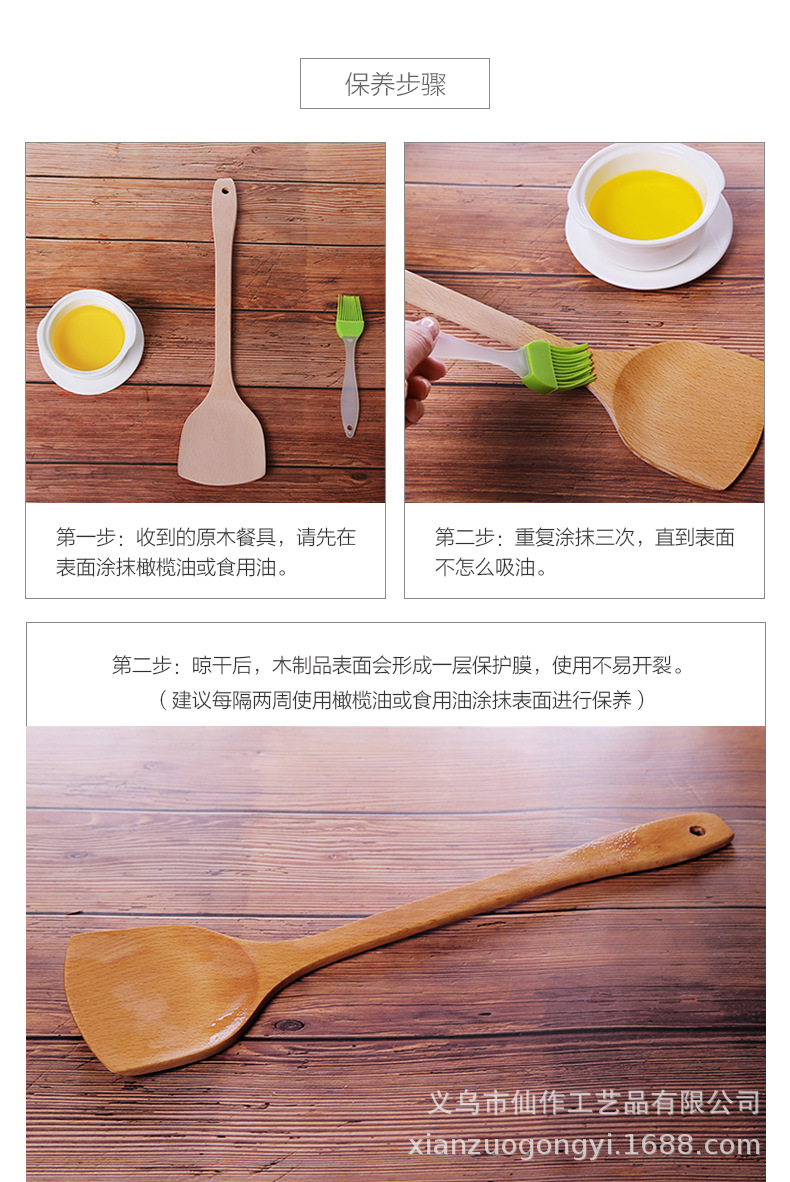 保养步骤

第一步：收到的原木餐具，请先在表面涂抹橄榄油或食用油。

第二步：重复涂抹三次，直到表面不怎么吸油。

第二步：晾干后，木制品表面会形成一层保护膜，使用不易开裂。
（建议每隔两周使用橄榄油或食用油涂抹表面进行保养）

义乌市仙作工艺品有限公司
xianzuogongyi.1688.com