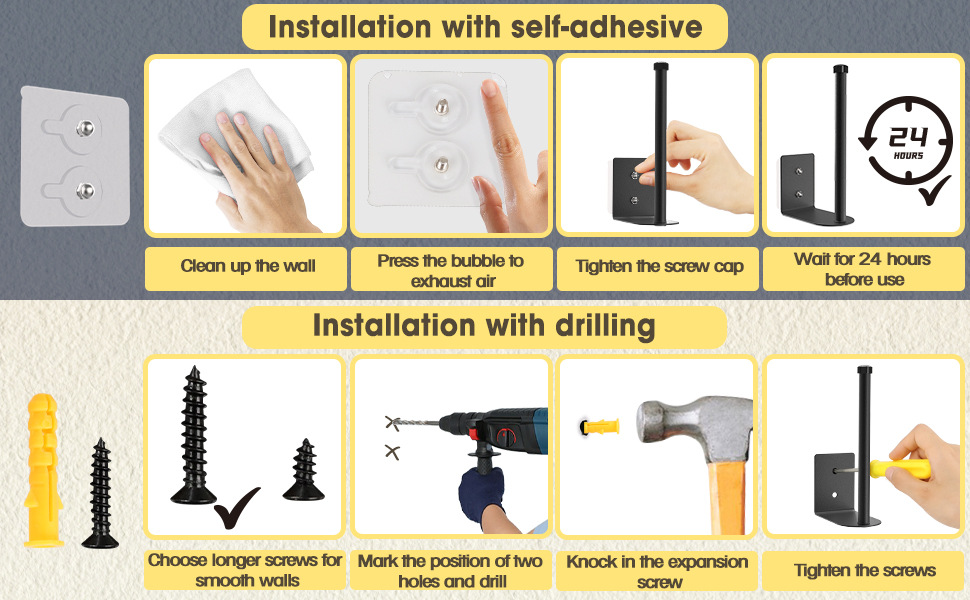 Installation with self-adhesive

24 HOURS

Clean up the wall

Press the bubble to exhaust air

Tighten the screw cap

Wait for 24 hours before use

Installation with drilling

Choose longer screws for smooth walls

Mark the position of two holes and drill

Knock in the expansion screw

Tighten the screws