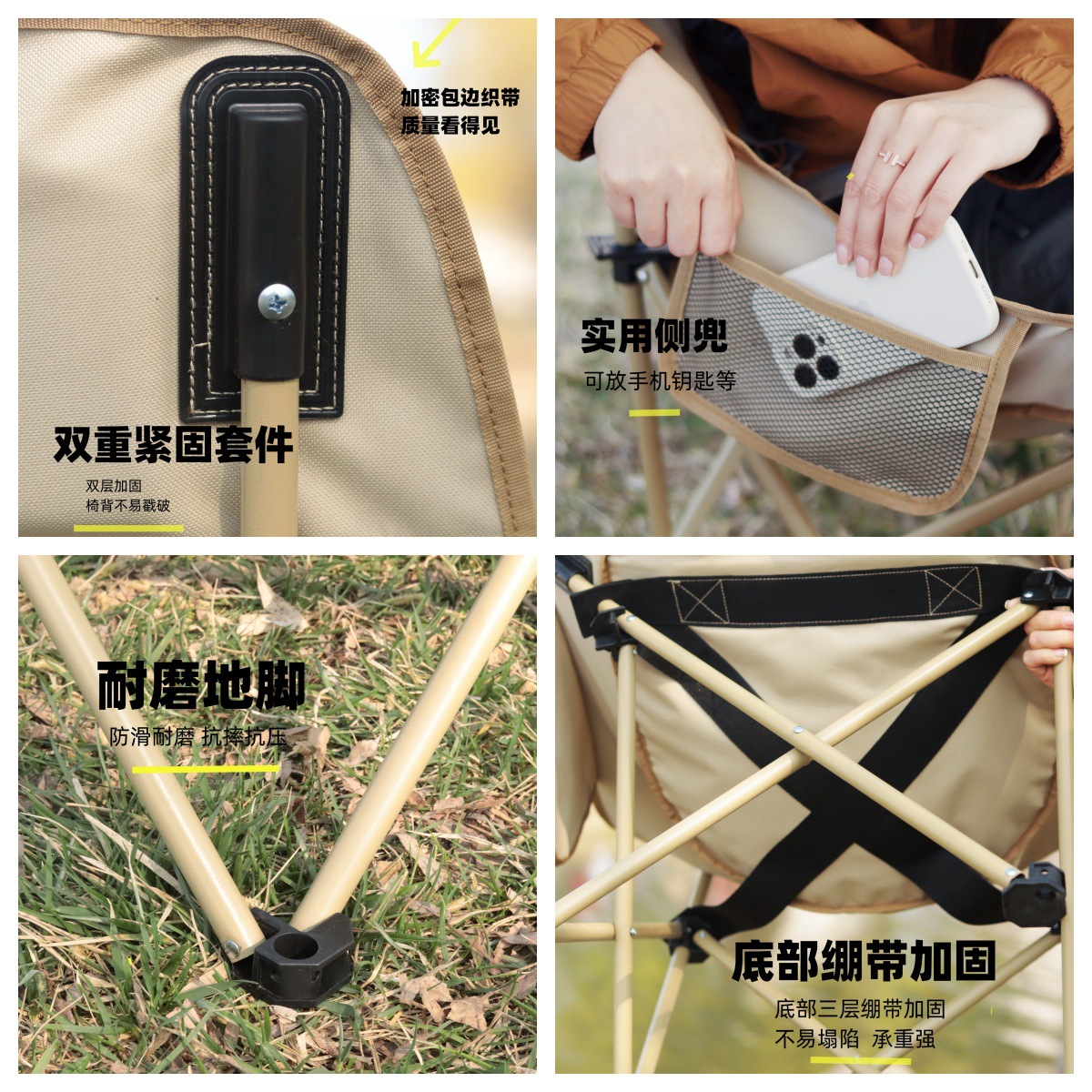 加密包边织带
质量看得见

双重紧固套件
双层加固
椅背不易戳破

实用侧兜
可放手机钥匙等

耐磨地脚
防滑耐磨 抗摔抗压

底部绷带加固
底部三层绷带加固
不易塌陷 承重强