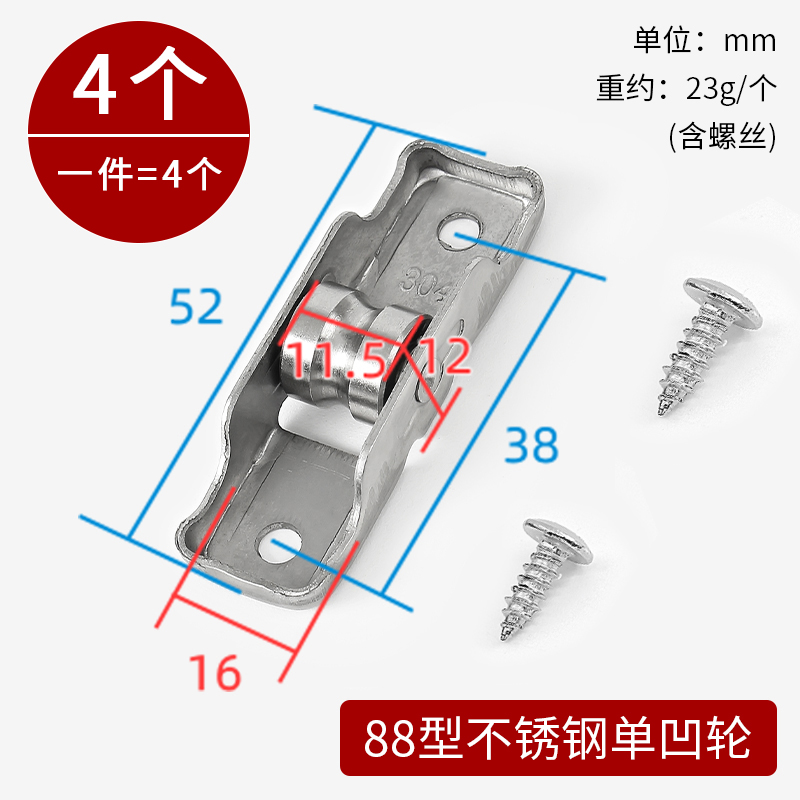 4个
一件=4个

单位：mm
重约：23g/个
(含螺丝)

52
304
11.5
12
38
16

88型不锈钢单凹轮