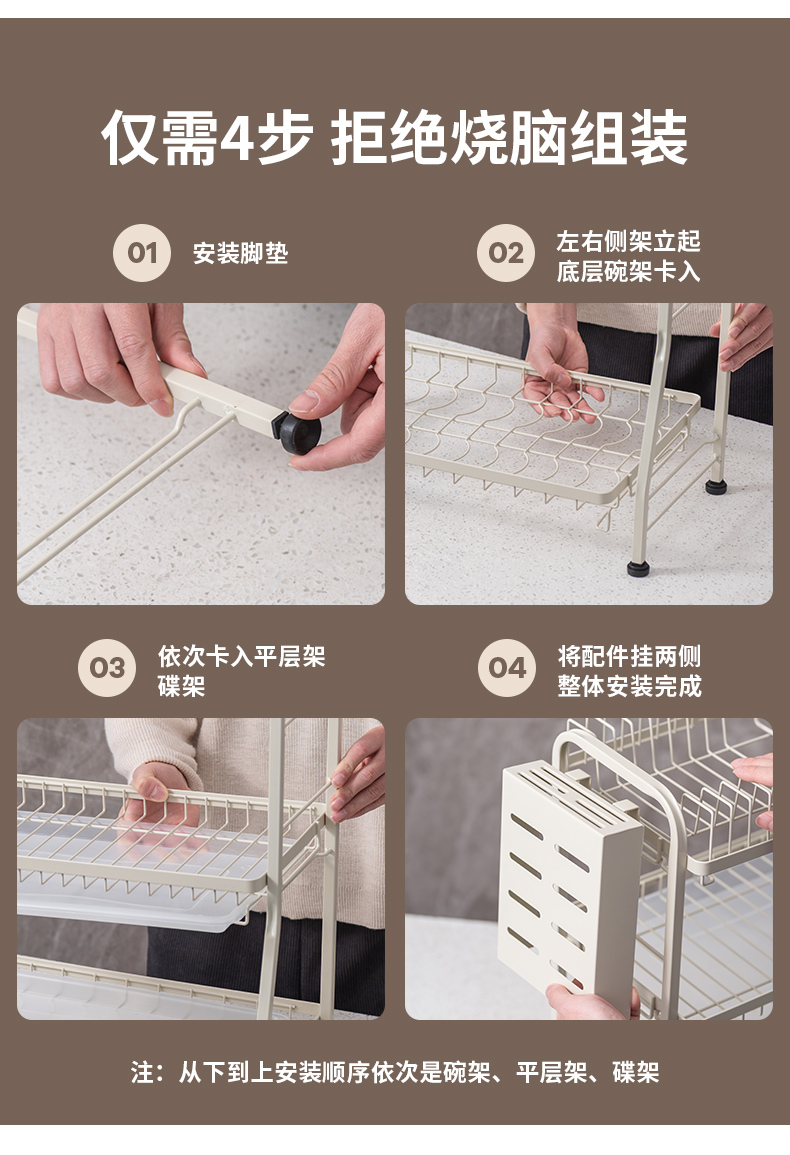 仅需4步 拒绝烧脑组装

01 安装脚垫

02 左右侧架立起 底层碗架卡入

03 依次卡入平层架 碟架

04 将配件挂两侧 整体安装完成

注：从下到上安装顺序依次是碗架、平层架、碟架