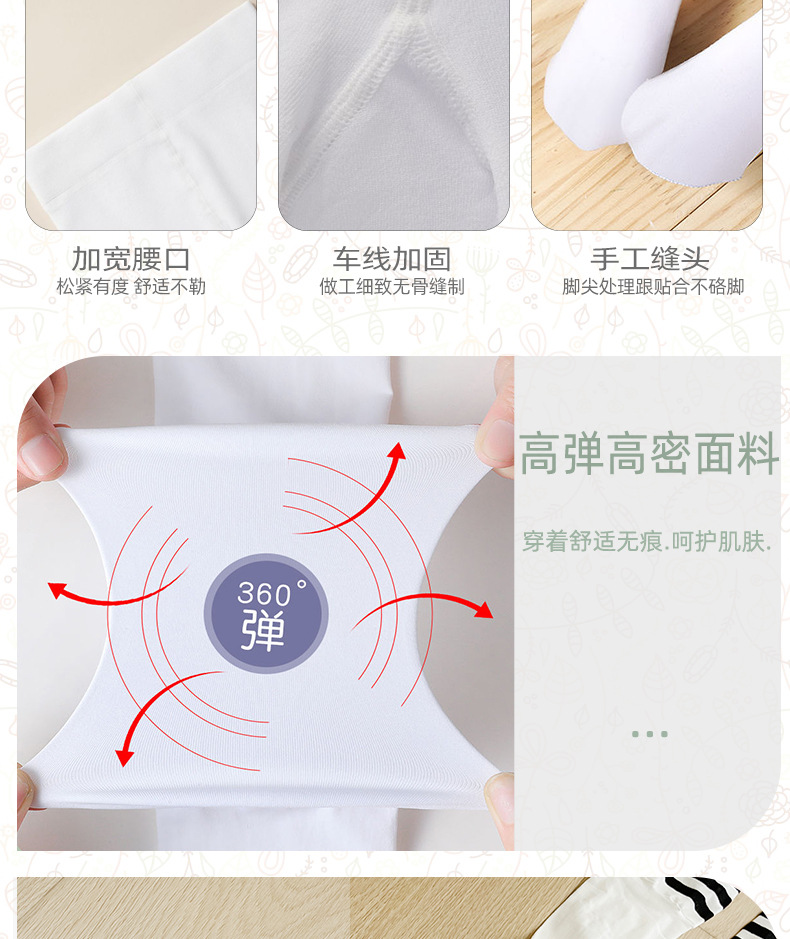 加宽腰口
松紧有度 舒适不勒

车线加固
做工细致无骨缝制

手工缝头
脚尖处理跟贴合不硌脚

360°
弹

高弹高密面料

穿着舒适无痕.呵护肌肤.

...