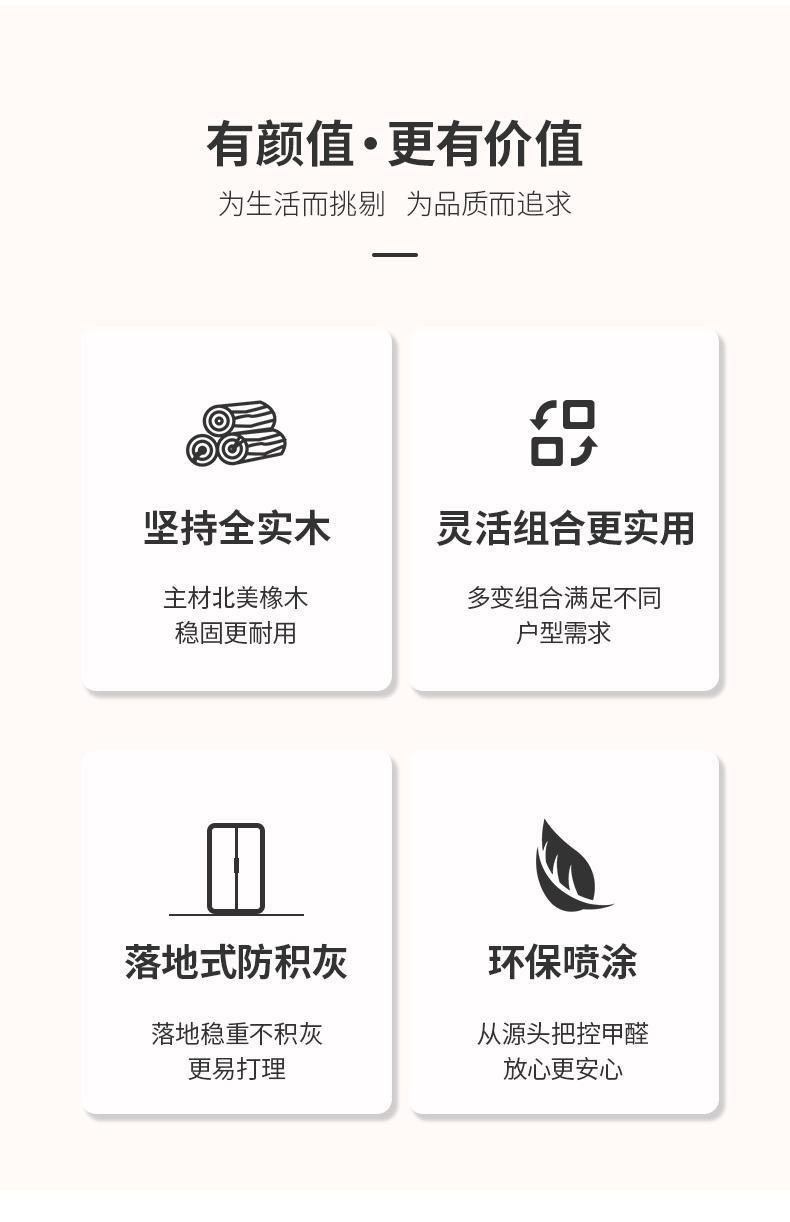 有颜值·更有价值

为生活而挑剔 为品质而追求

坚持全实木

主材北美橡木
稳固更耐用

灵活组合更实用

多变组合满足不同
户型需求

落地式防积灰

落地稳重不积灰
更易打理

环保喷涂

从源头把控甲醛
放心更安心