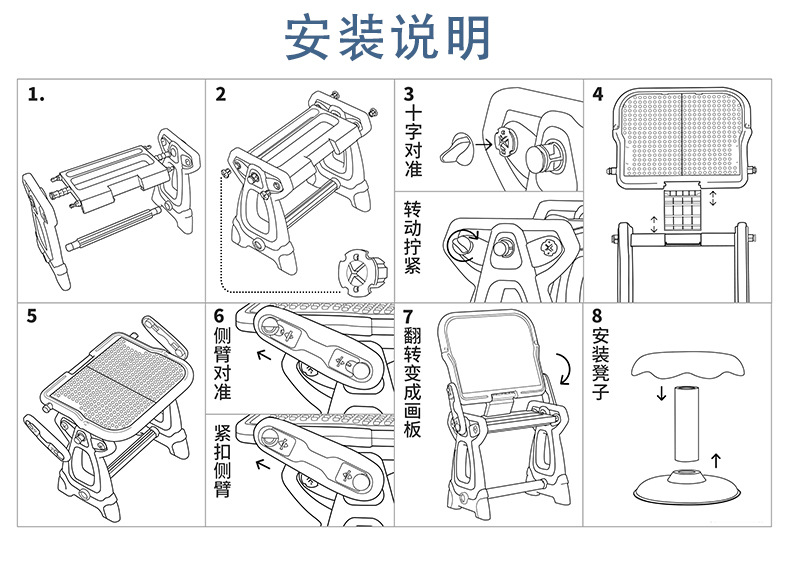 安装说明

1.

2

3
十字对准

转动拧紧

4

5

6
侧臂对准

紧扣侧臂

7
翻转变成画板

8
安装凳子