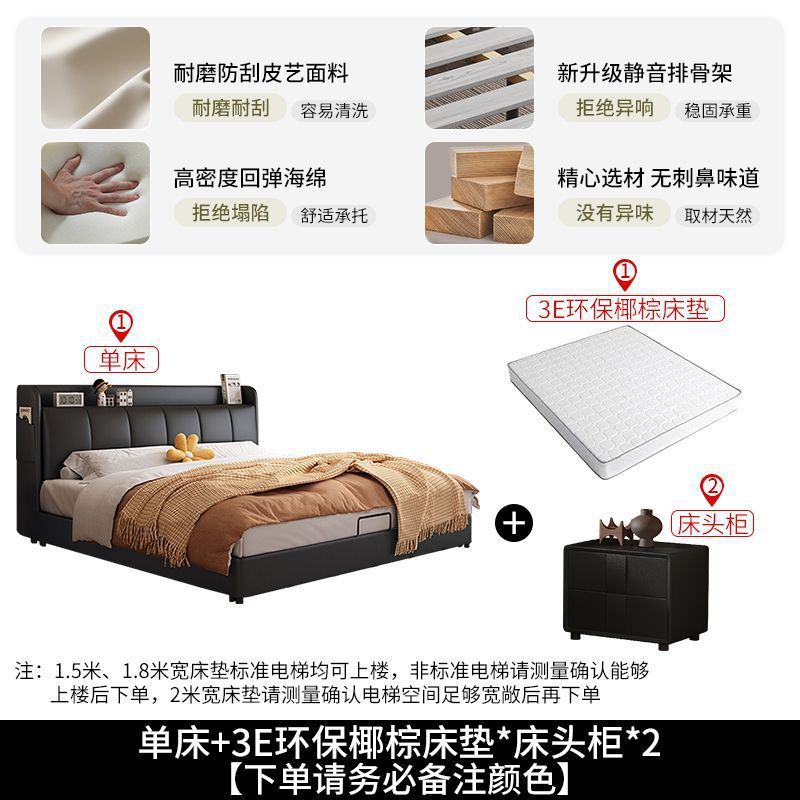 耐磨防刮皮艺面料
耐磨耐刮 容易清洗

新升级静音排骨架
拒绝异响 稳固承重

高密度回弹海绵
拒绝塌陷 舒适承托

精心选材 无刺鼻味道
没有异味 取材天然

①
单床

①
3E环保椰棕床垫

+

②
床头柜

注：1.5米、1.8米宽床垫标准电梯均可上楼，非标准电梯请测量确认能够上楼后下单，2米宽床垫请测量确认电梯空间足够宽敞后再下单

单床+3E环保椰棕床垫*床头柜*2
【下单请务必备注颜色】