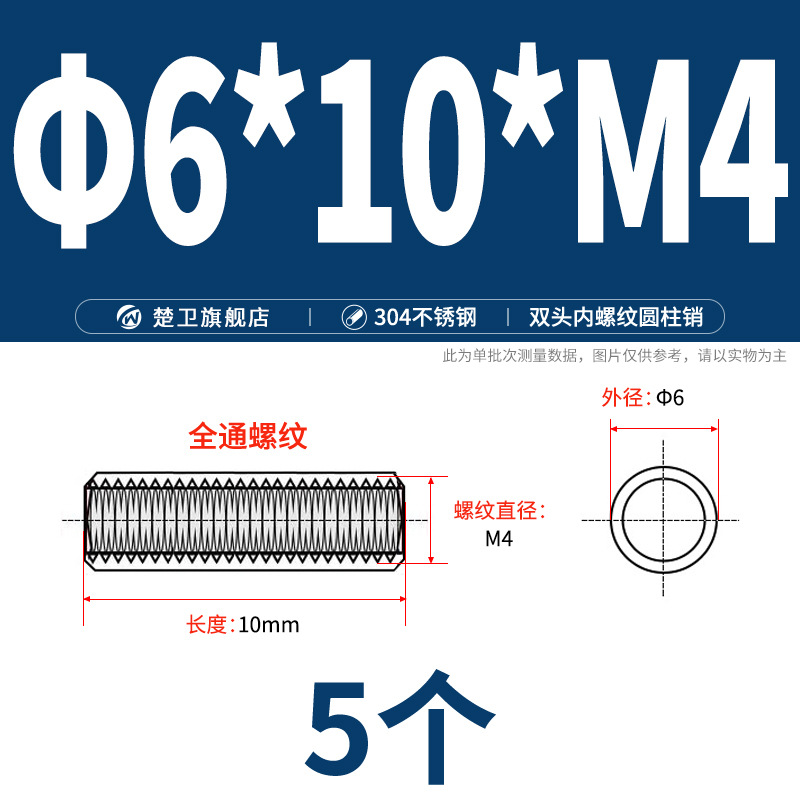 Φ6*10*M4

楚卫旗舰店 | 304不锈钢 | 双头内螺纹圆柱销

此为单批次测量数据，图片仅供参考，请以实物为主

全通螺纹

螺纹直径：
M4

长度：10mm

外径：Φ6

5个