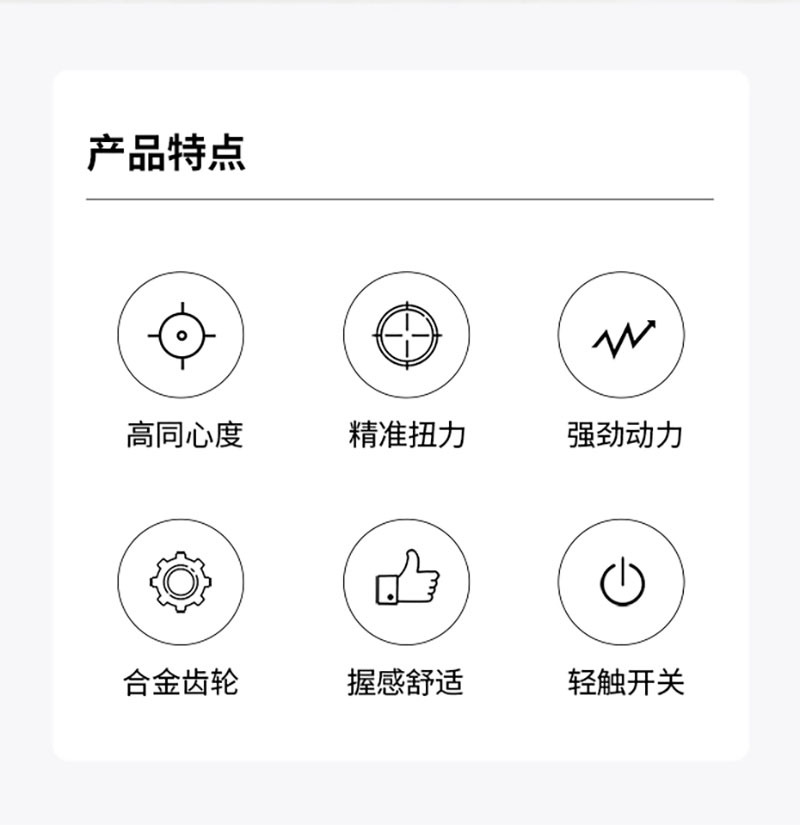 产品特点

高同心度

精准扭力

强劲动力

合金齿轮

握感舒适

轻触开关