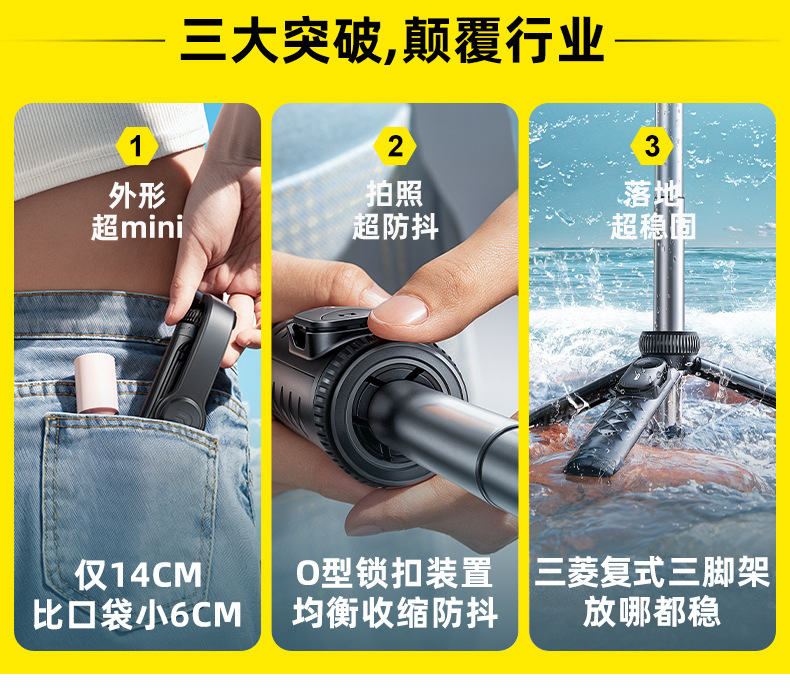 三大突破,颠覆行业

1
外形
超mini

仅14CM
比口袋小6CM

2
拍照
超防抖

O型锁扣装置
均衡收缩防抖

3
落地
超稳固

三菱复式三脚架
放哪都稳