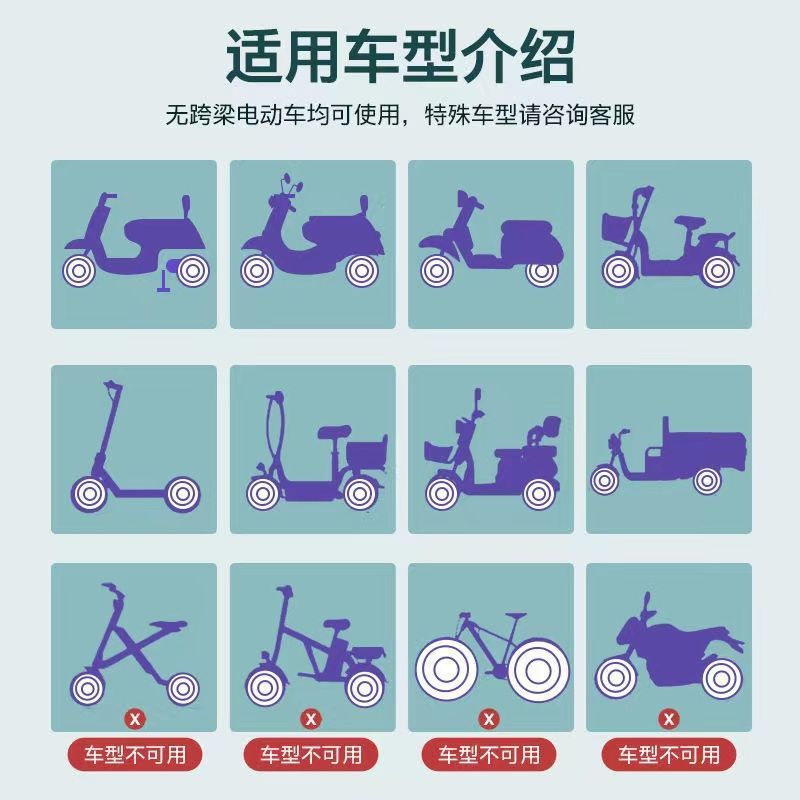 适用车型介绍

无跨梁电动车均可使用，特殊车型请咨询客服

x
车型不可用

x
车型不可用

x
车型不可用

x
车型不可用