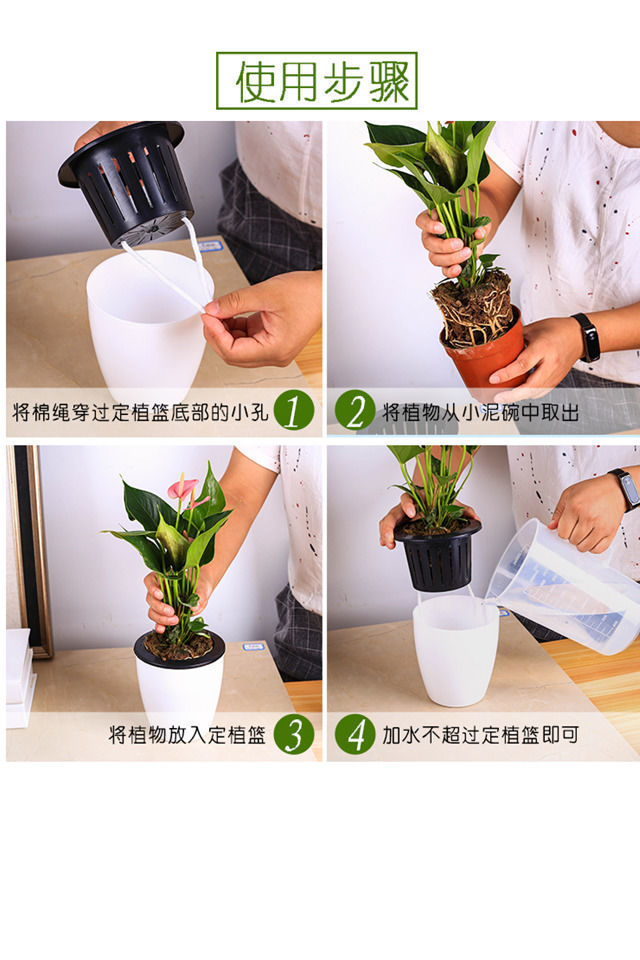 使用步骤

将棉绳穿过定植篮底部的小孔 1

2 将植物从小泥碗中取出

将植物放入定植篮 3

4 加水不超过定植篮即可