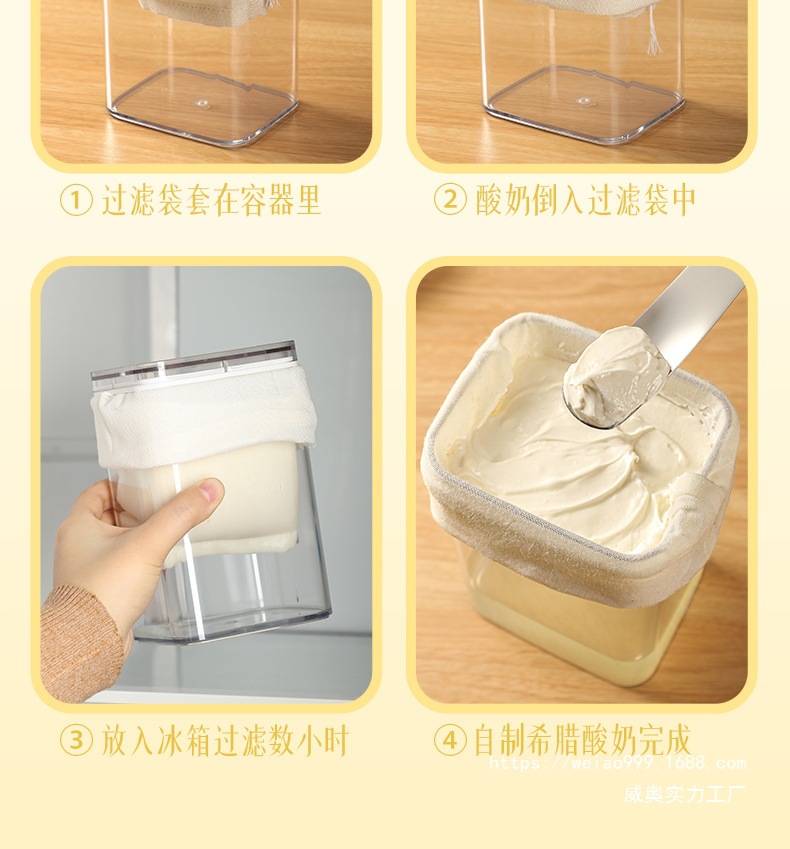 ① 过滤袋套在容器里

② 酸奶倒入过滤袋中

③ 放入冰箱过滤数小时

④ 自制希腊酸奶完成

https://weiao999.1688.com

威奥实力工厂