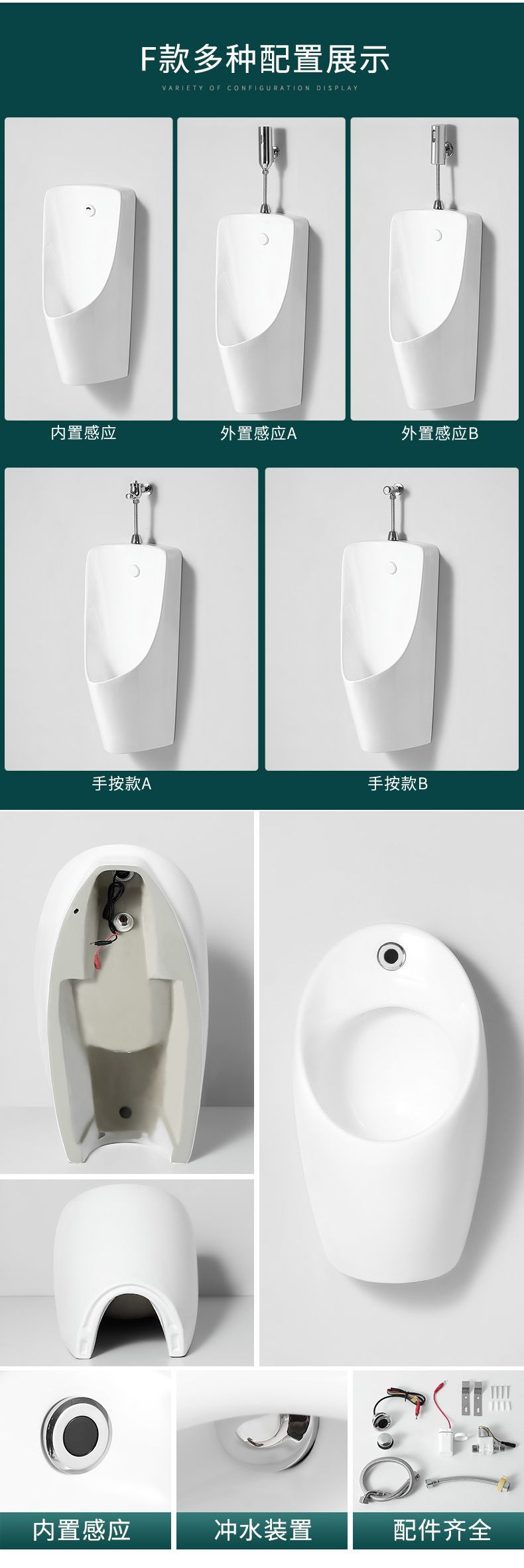 F款多种配置展示

VARIETY OF CONFIGURATION DISPLAY

内置感应

外置感应A

外置感应B

手按款A

手按款B

内置感应

冲水装置

配件齐全